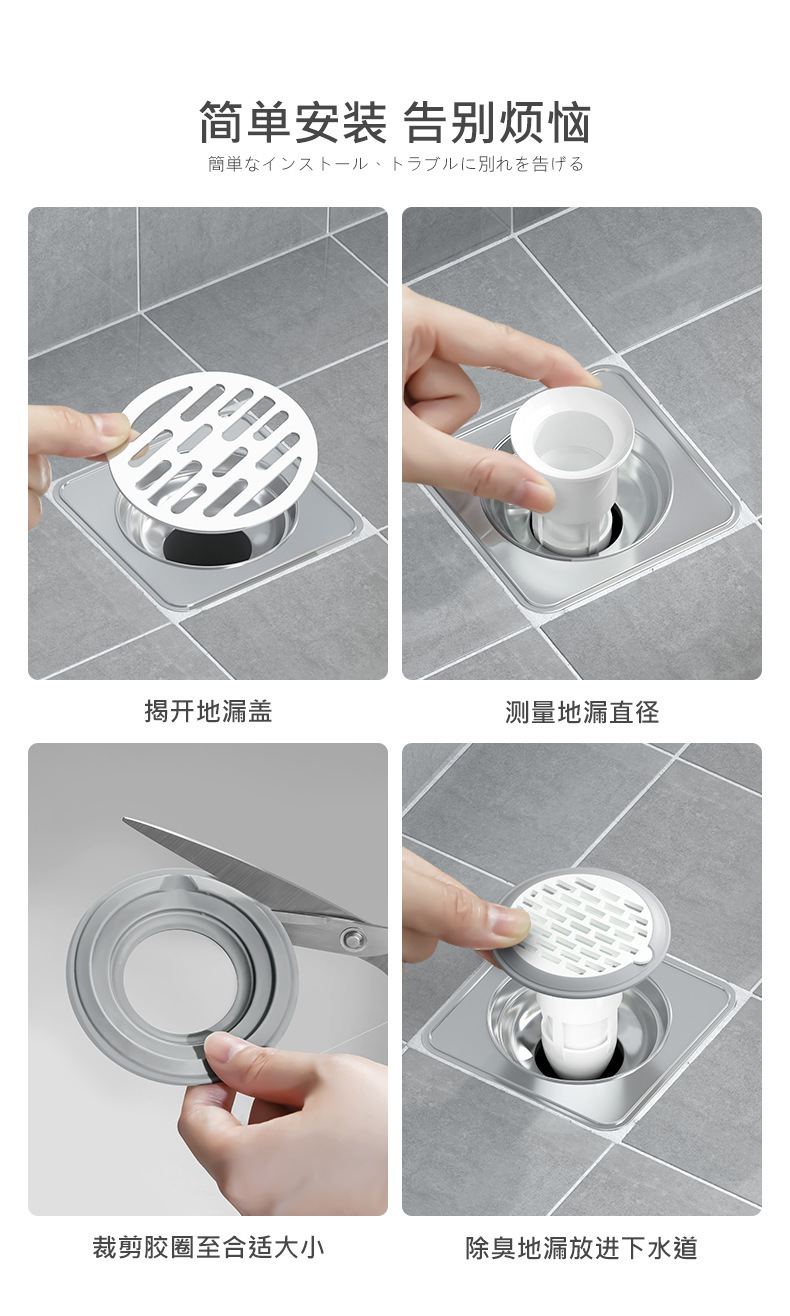 简单安装 告别烦恼

簡単なインストール、トラブルに別れを告げる

揭开地漏盖

测量地漏直径

裁剪胶圈至合适大小

除臭地漏放进下水道