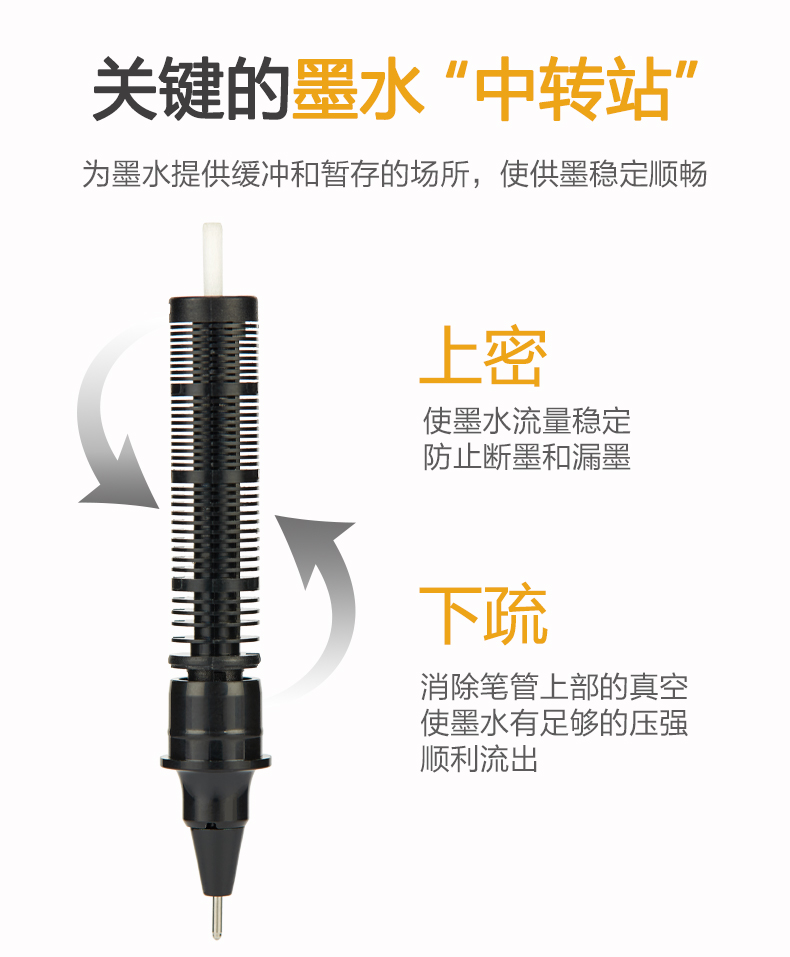 关键的墨水“中转站”

为墨水提供缓冲和暂存的场所，使供墨稳定顺畅

上密

使墨水流量稳定
防止断墨和漏墨

下疏

消除笔管上部的真空
使墨水有足够的压强
顺利流出