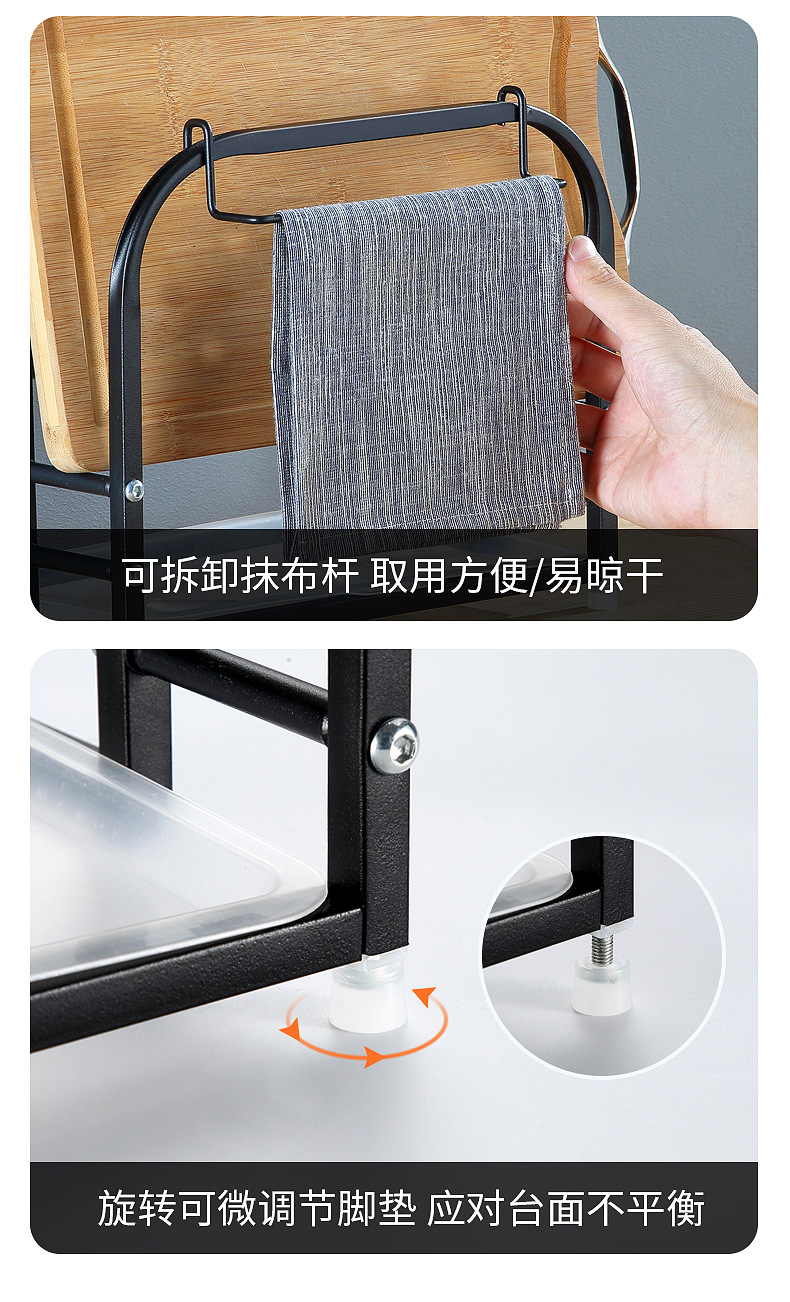 可拆卸抹布杆 取用方便/易晾干

旋转可微调节脚垫 应对台面不平衡