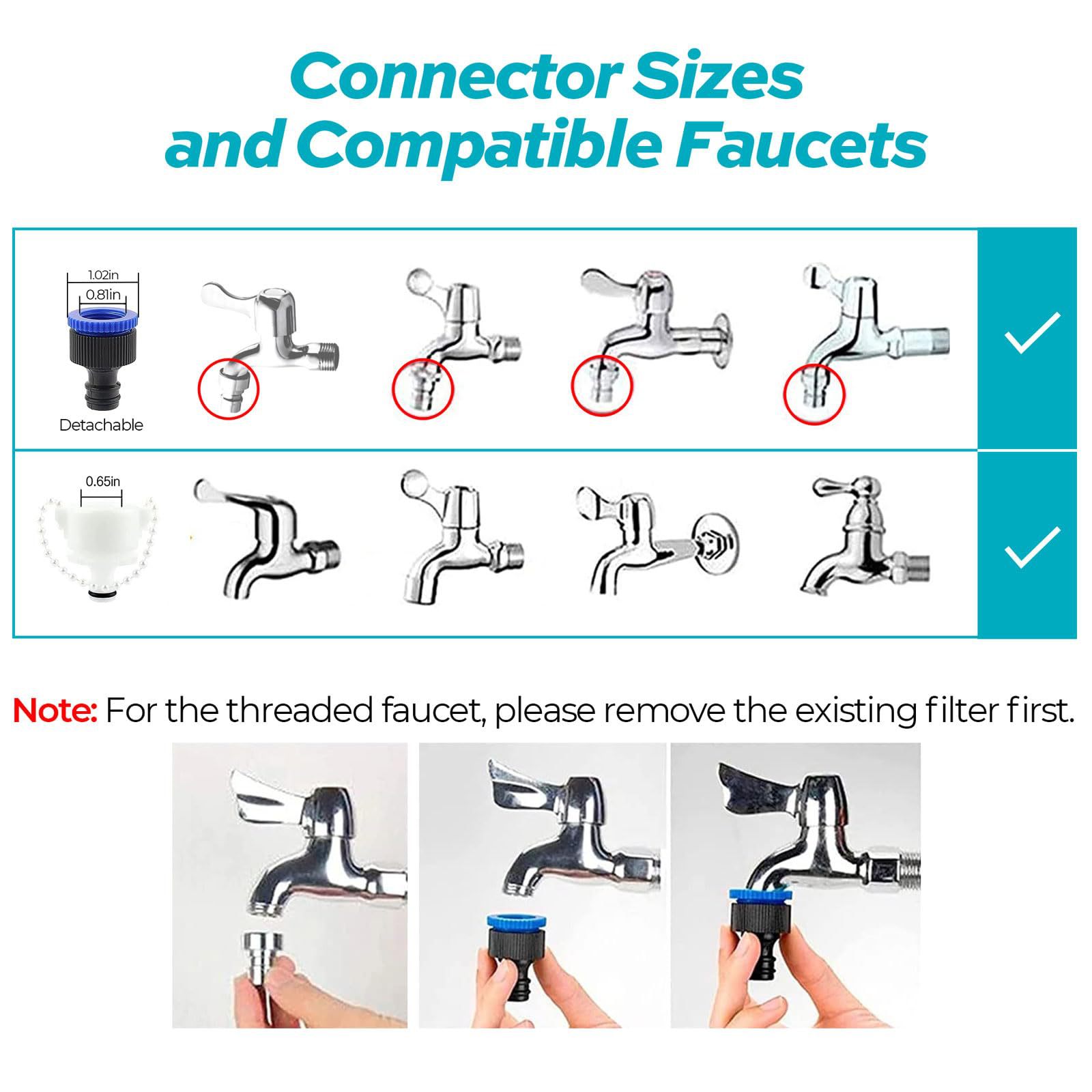 Connector Sizes and Compatible Faucets

1.02in
0.81in
Detachable

0.65in

Note: For the threaded faucet, please remove the existing filter first.