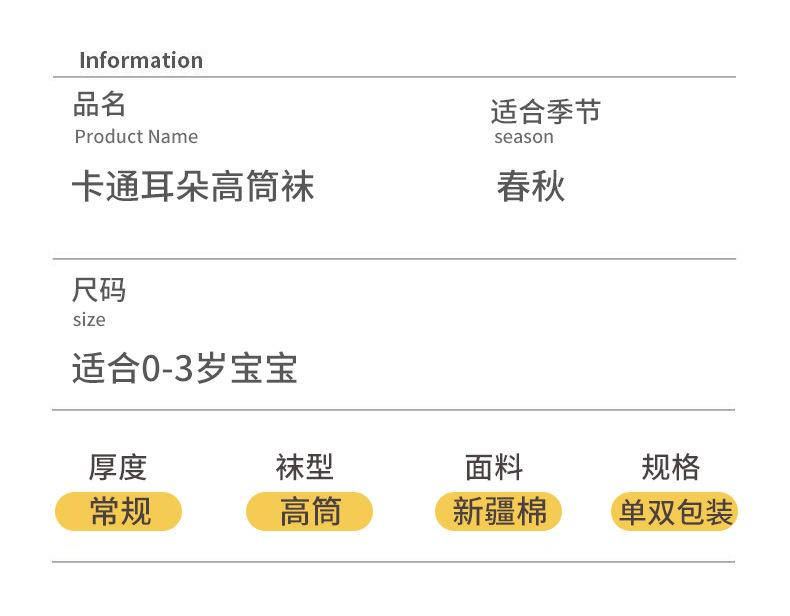 Information

品名
Product Name

卡通耳朵高筒袜

适合季节
season

春秋

尺码
size

适合0-3岁宝宝

厚度
常规

袜型
高筒

面料
新疆棉

规格
单双包装