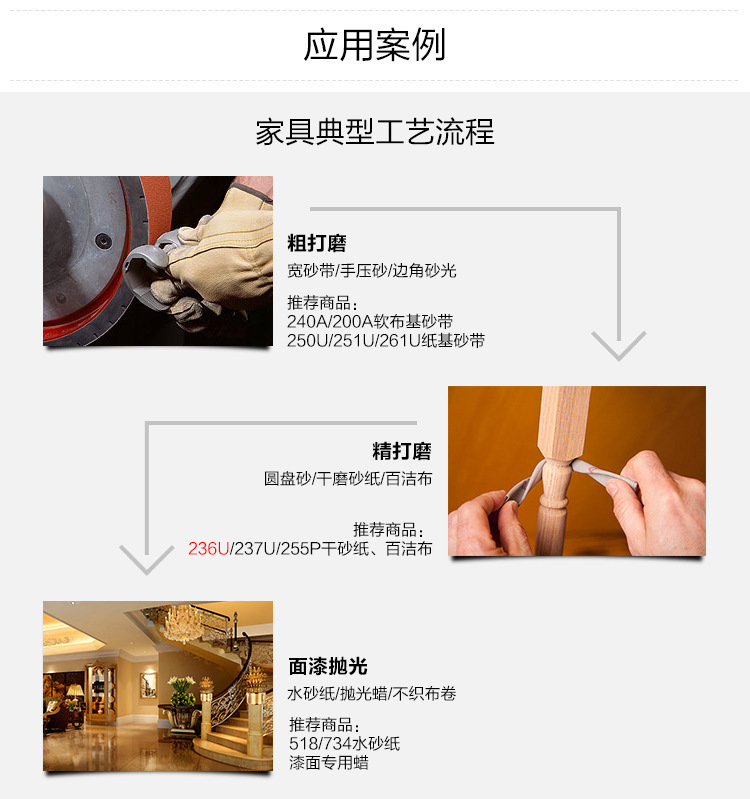 应用案例

家具典型工艺流程

粗打磨
宽砂带/手压砂/边角砂光

推荐商品：
240A/200A软布基砂带
250U/251U/261U纸基砂带

精打磨
圆盘砂/干磨砂纸/百洁布

推荐商品：
236U/237U/255P干砂纸、百洁布

面漆抛光
水砂纸/抛光蜡/不织布卷

推荐商品：
518/734水砂纸
漆面专用蜡