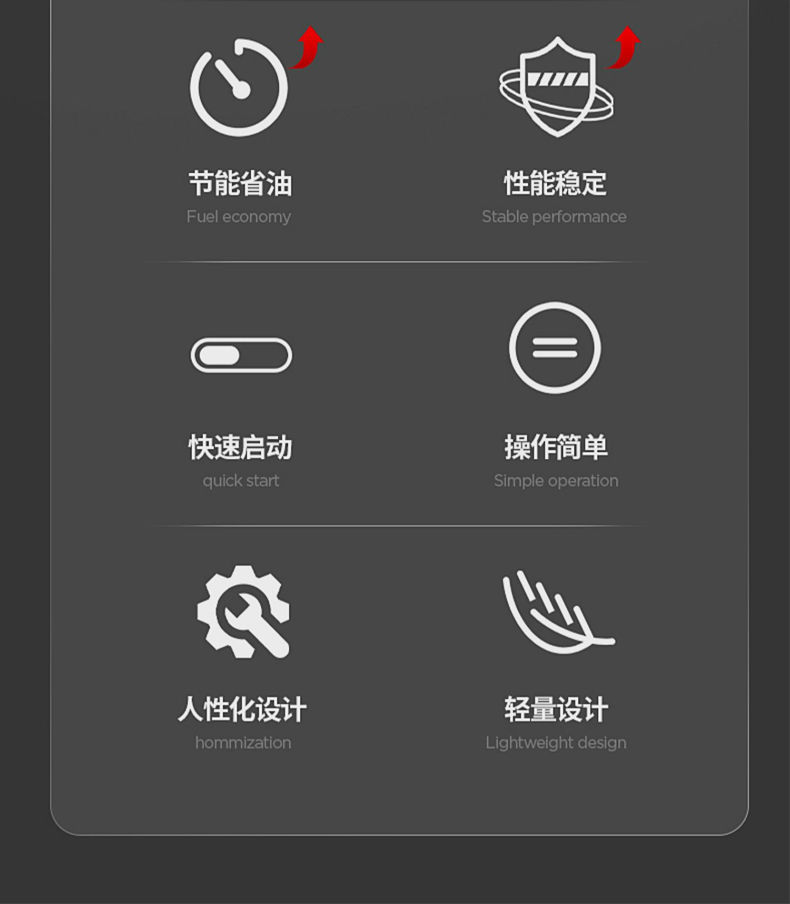 节能省油
Fuel economy

性能稳定
Stable performance

快速启动
quick start

操作简单
Simple operation

人性化设计
hommization

轻量设计
Lightweight design