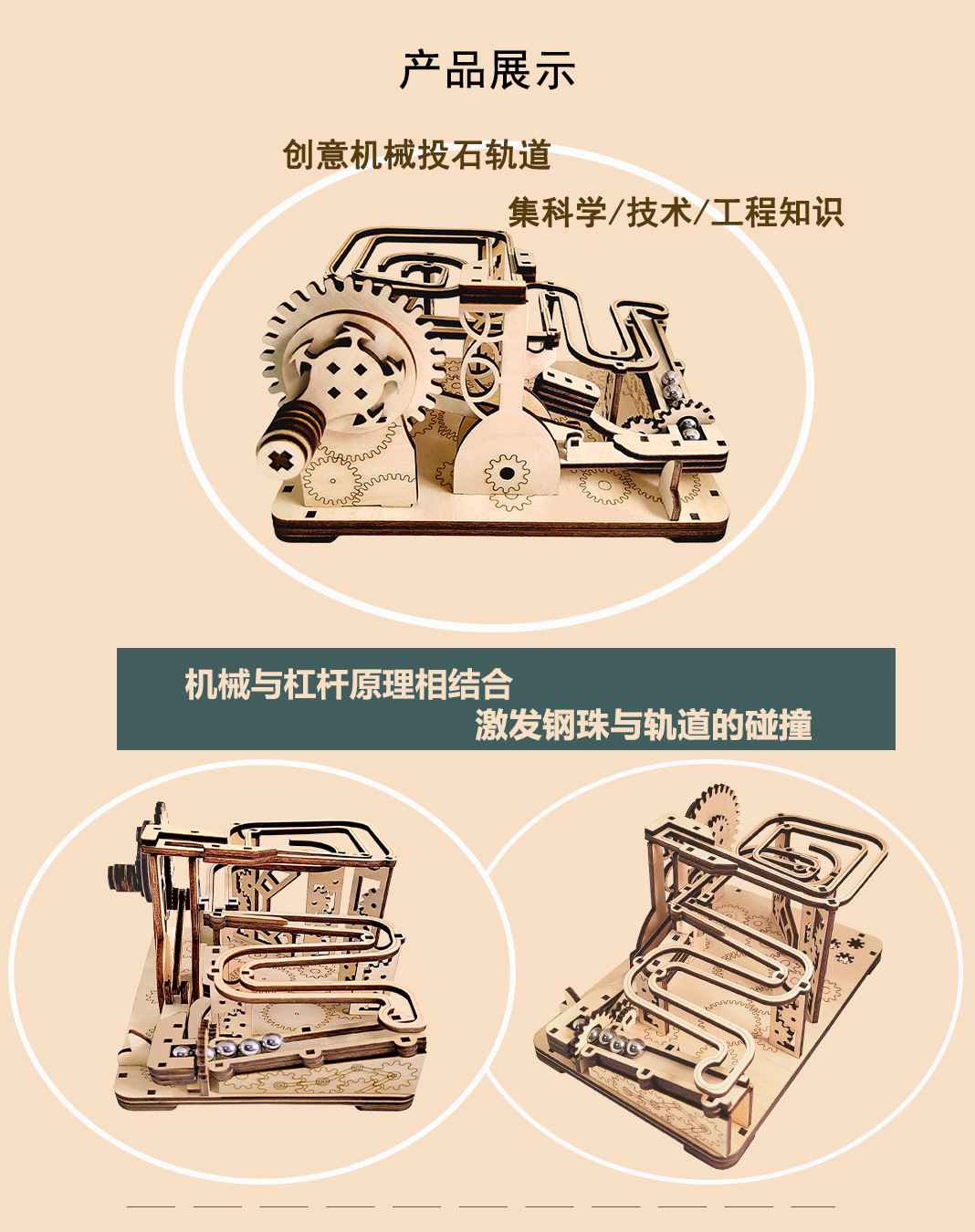 产品展示

创意机械投石轨道

集科学/技术/工程知识

机械与杠杆原理相结合
激发钢珠与轨道的碰撞