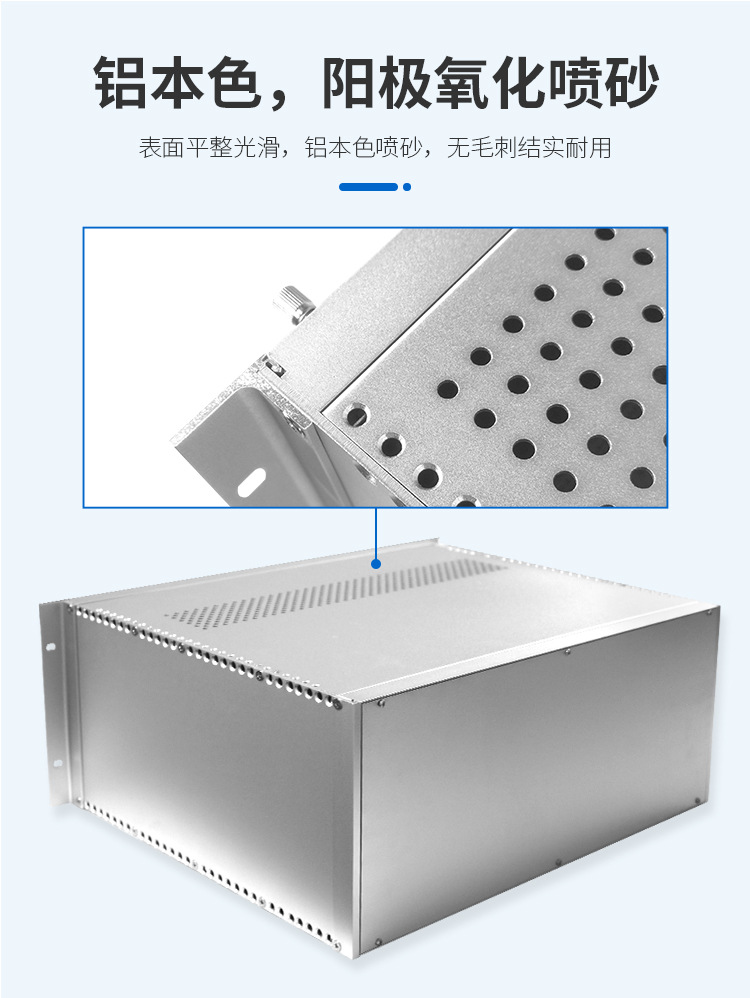 铝本色，阳极氧化喷砂

表面平整光滑，铝本色喷砂，无毛刺结实耐用