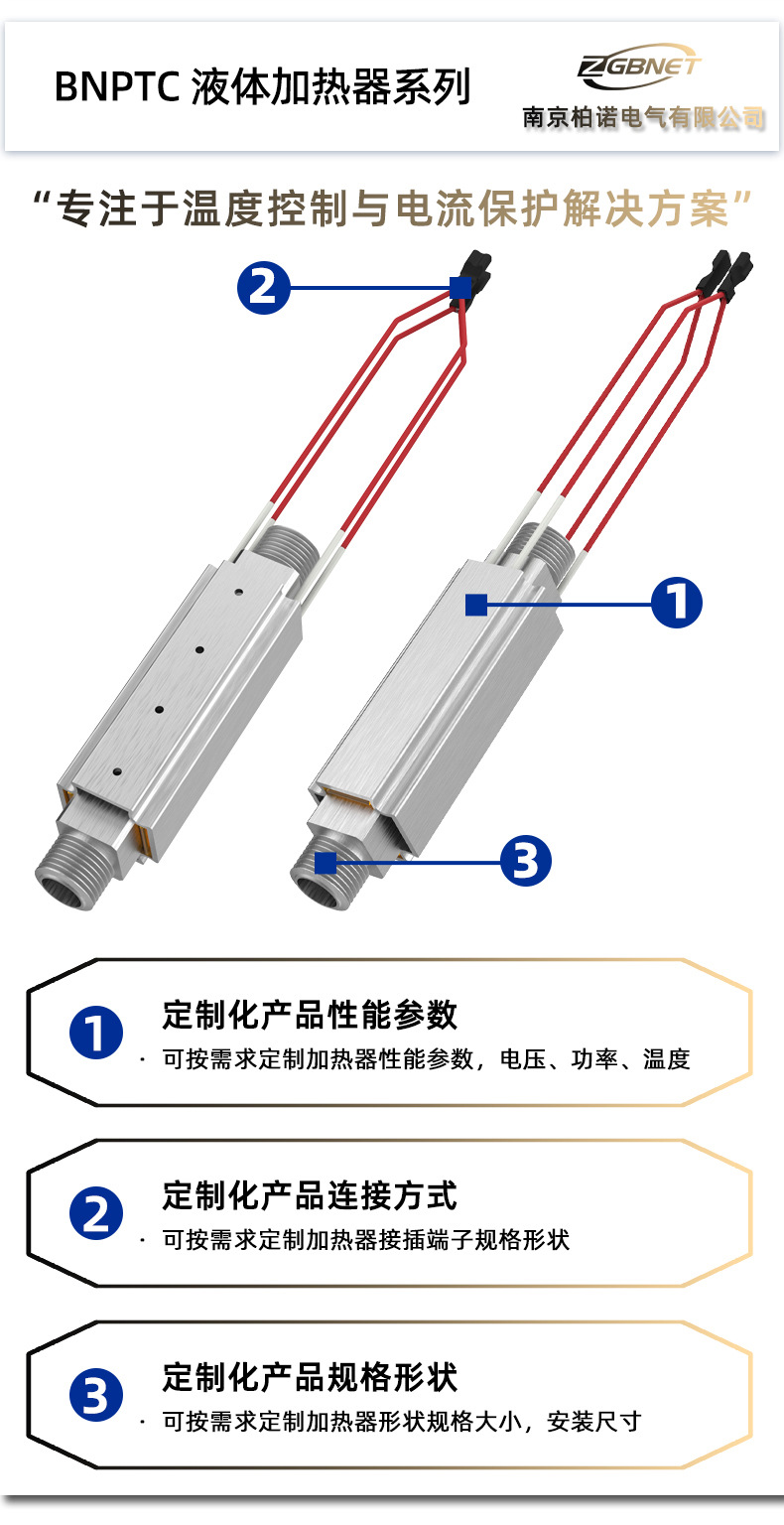 BNPTC 液体加热器系列

ZGBNET
南京柏诺电气有限公司

“专注于温度控制与电流保护解决方案”

2

1

3

1
定制化产品性能参数
· 可按需求定制加热器性能参数，电压、功率、温度

2
定制化产品连接方式
· 可按需求定制加热器接插端子规格形状

3
定制化产品规格形状
· 可按需求定制加热器形状规格大小，安装尺寸