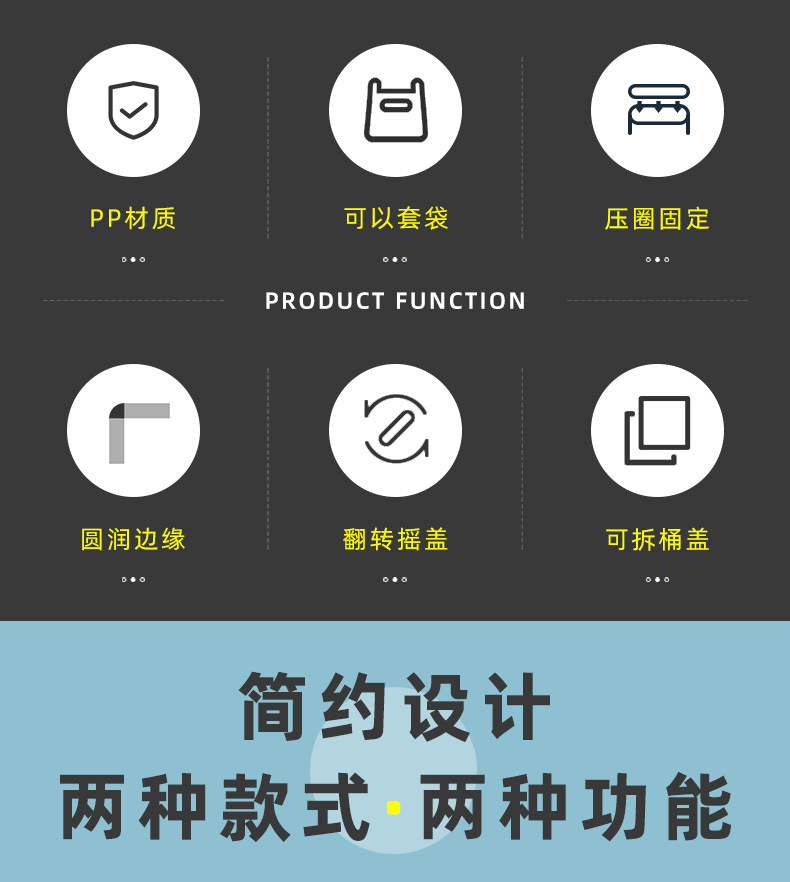 PP材质

可以套袋

压圈固定

PRODUCT FUNCTION

圆润边缘

翻转摇盖

可拆桶盖

简约设计

两种款式·两种功能