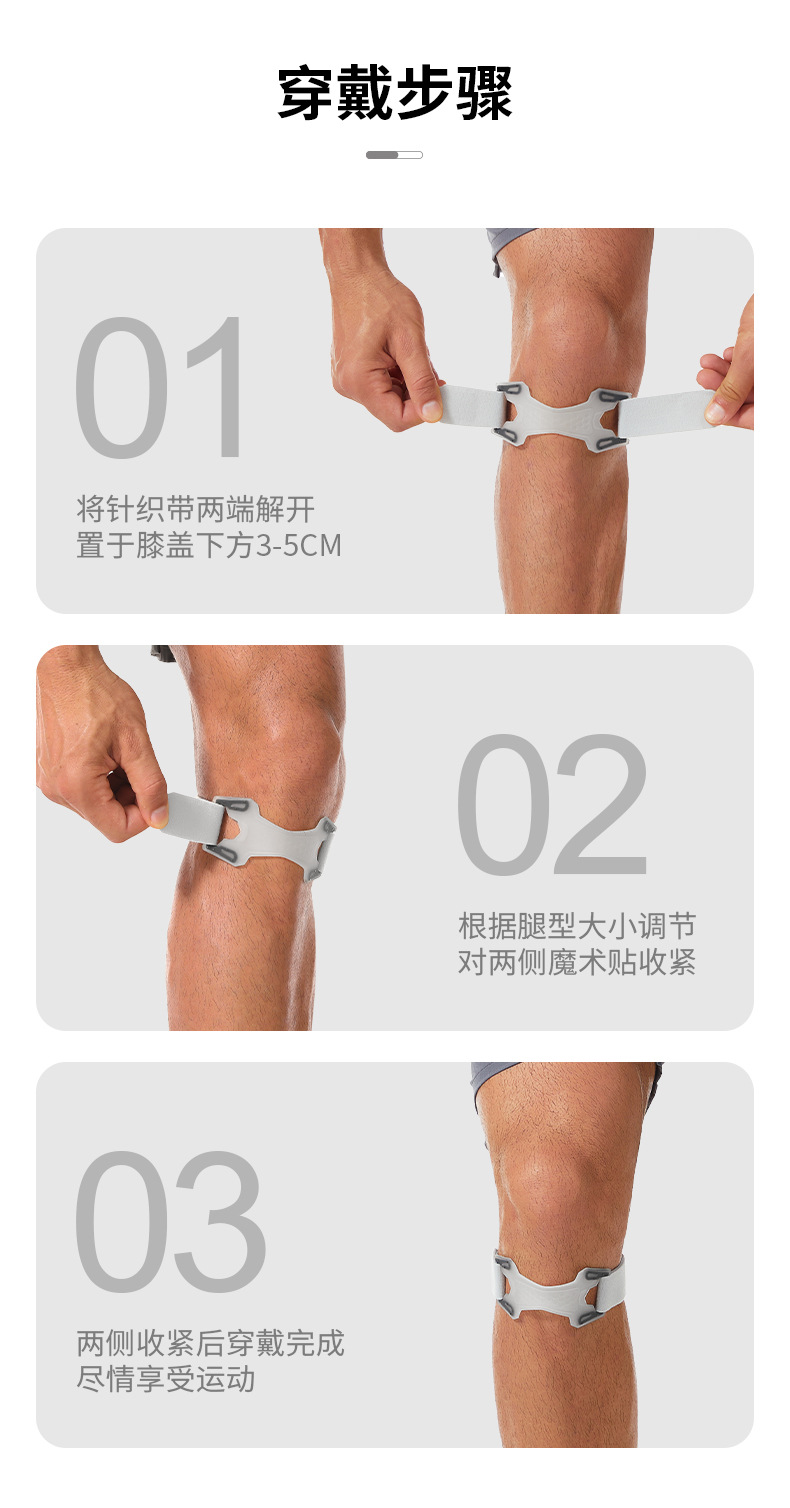 穿戴步骤

01

将针织带两端解开
置于膝盖下方3-5CM

02

根据腿型大小调节
对两侧魔术贴收紧

03

两侧收紧后穿戴完成
尽情享受运动