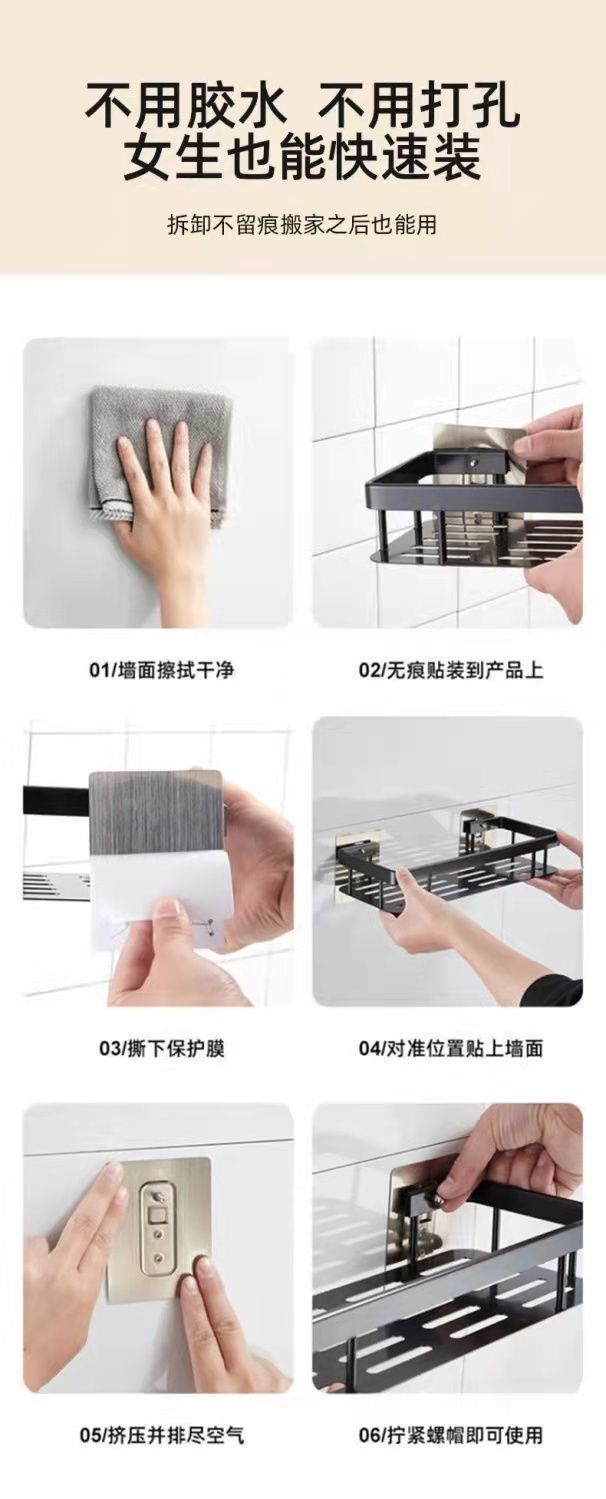 不用胶水 不用打孔
女生也能快速装

拆卸不留痕搬家之后也能用

01/墙面擦拭干净

02/无痕贴装到产品上

03/撕下保护膜

04/对准位置贴上墙面

05/挤压并排尽空气

06/拧紧螺帽即可使用