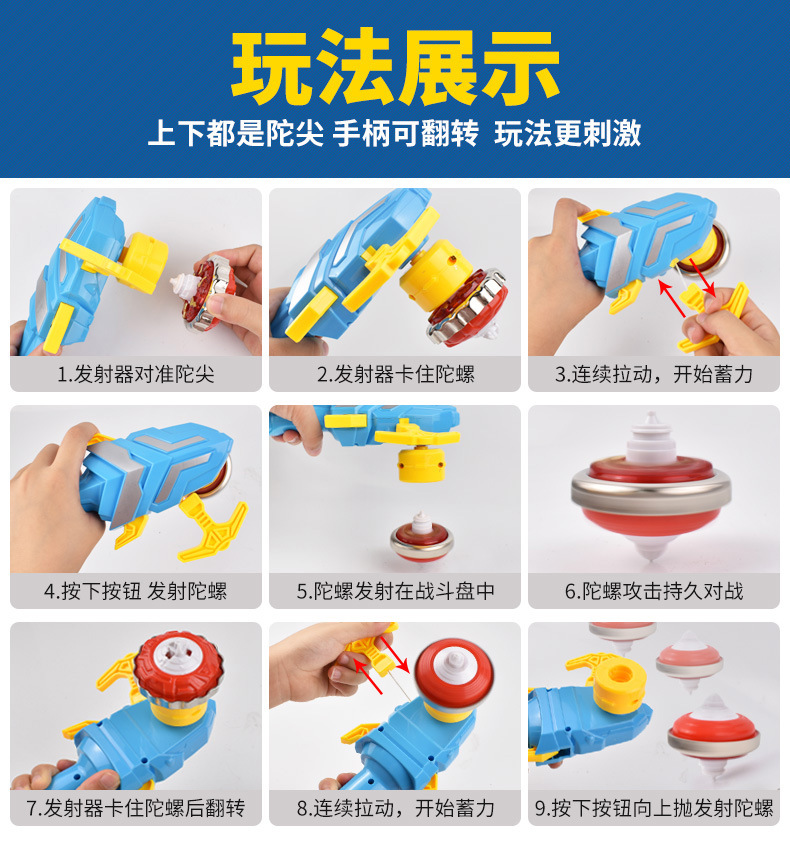 玩法展示
上下都是陀尖 手柄可翻转 玩法更刺激

1.发射器对准陀尖

2.发射器卡住陀螺

3.连续拉动，开始蓄力

4.按下按钮 发射陀螺

5.陀螺发射在战斗盘中

6.陀螺攻击持久对战

7.发射器卡住陀螺后翻转

8.连续拉动，开始蓄力

9.按下按钮向上抛发射陀螺