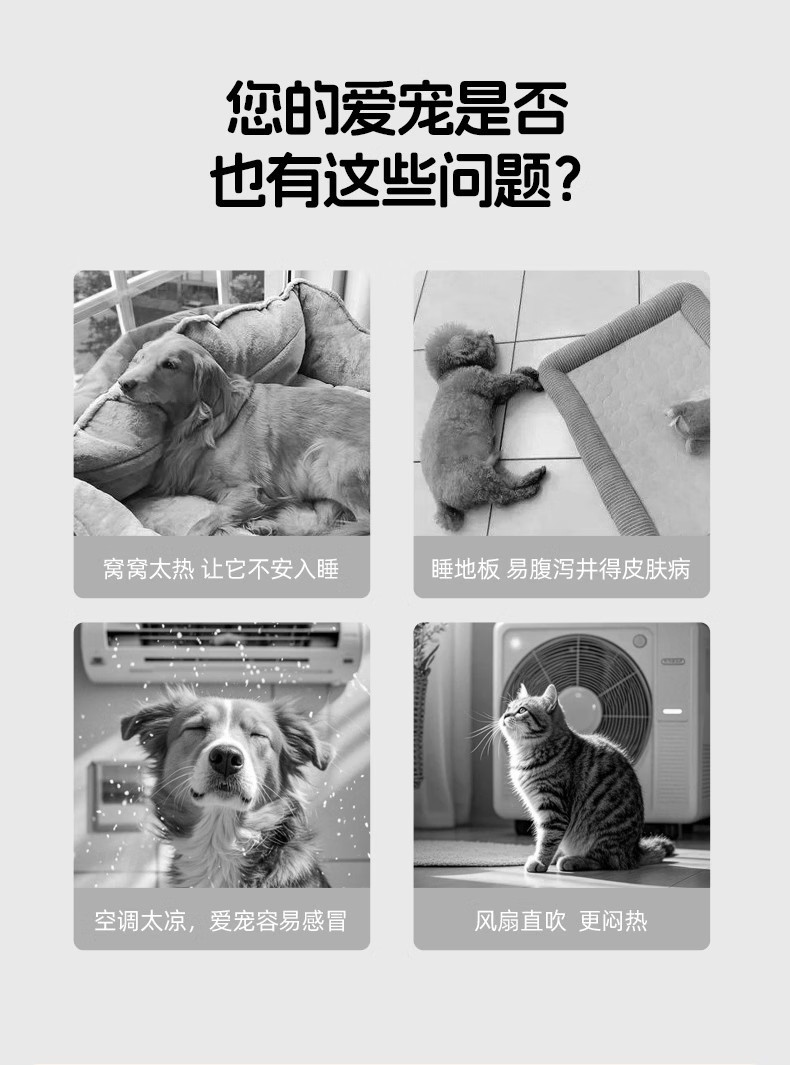 您的爱宠是否
也有这些问题？

窝窝太热 让它不安入睡

睡地板 易腹泻并得皮肤病

空调太凉，爱宠容易感冒

风扇直吹 更闷热