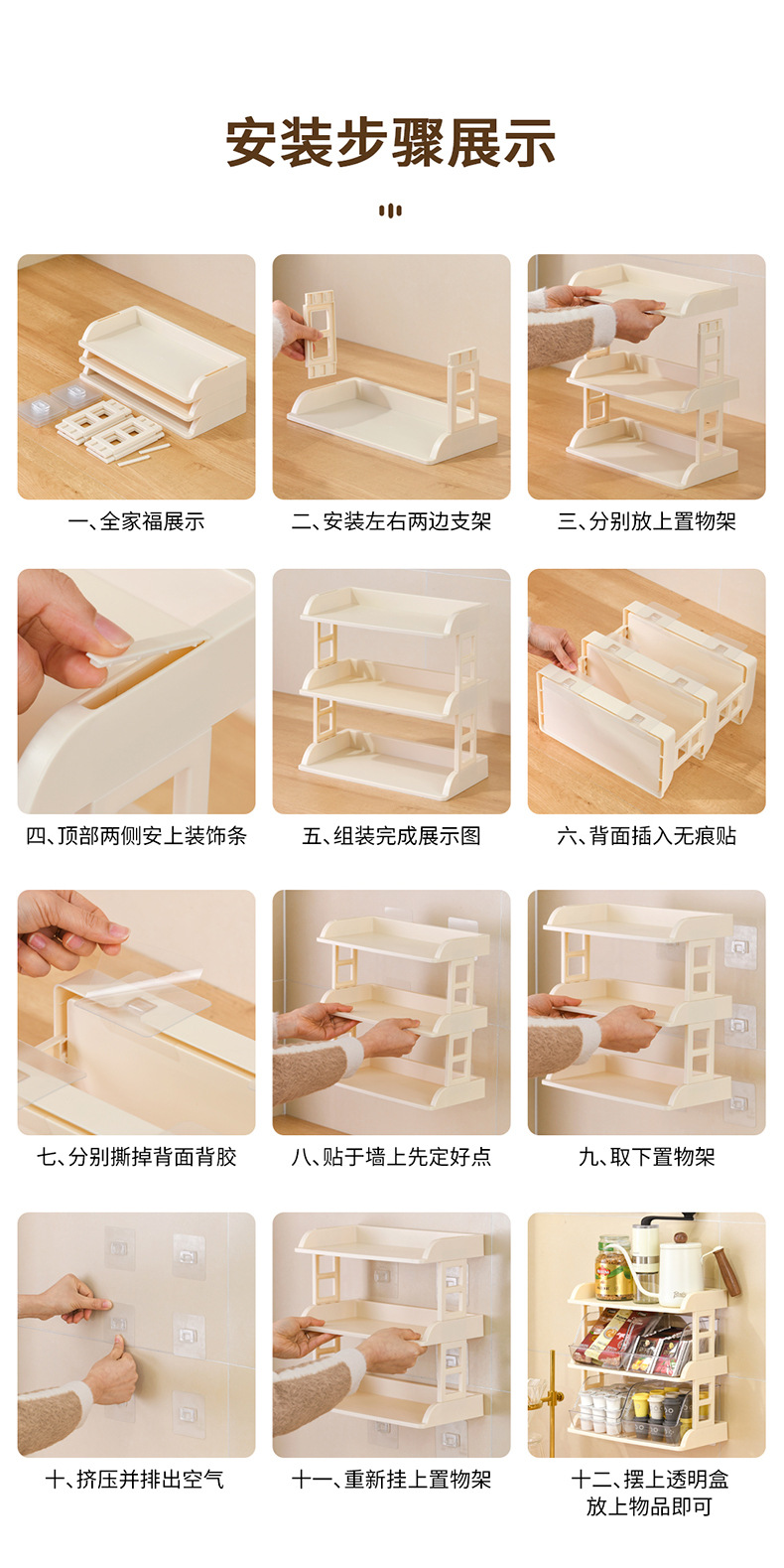 安装步骤展示

一、全家福展示

二、安装左右两边支架

三、分别放上置物架

四、顶部两侧安上装饰条

五、组装完成展示图

六、背面插入无痕贴

七、分别撕掉背面背胶

八、贴于墙上先定好点

九、取下置物架

十、挤压并排出空气

十一、重新挂上置物架

十二、摆上透明盒放上物品即可