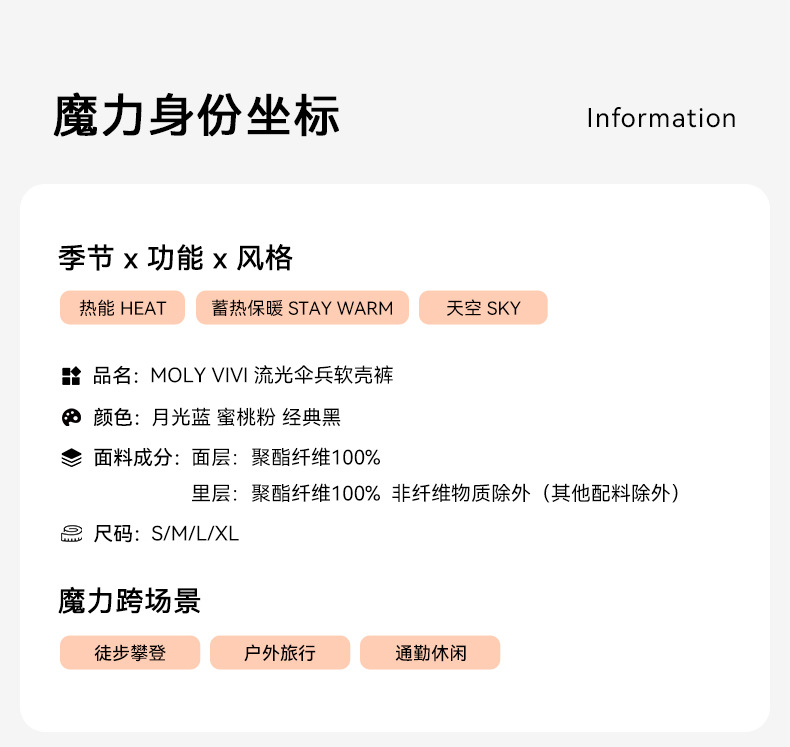 魔力身份坐标

Information

季节 x 功能 x 风格

热能 HEAT

蓄热保暖 STAY WARM

天空 SKY

品名：MOLY VIVI 流光伞兵软壳裤

颜色：月光蓝 蜜桃粉 经典黑

面料成分：面层：聚酯纤维100%

里层：聚酯纤维100% 非纤维物质除外（其他配料除外）

尺码：S/M/L/XL

魔力跨场景

徒步攀登

户外旅行

通勤休闲