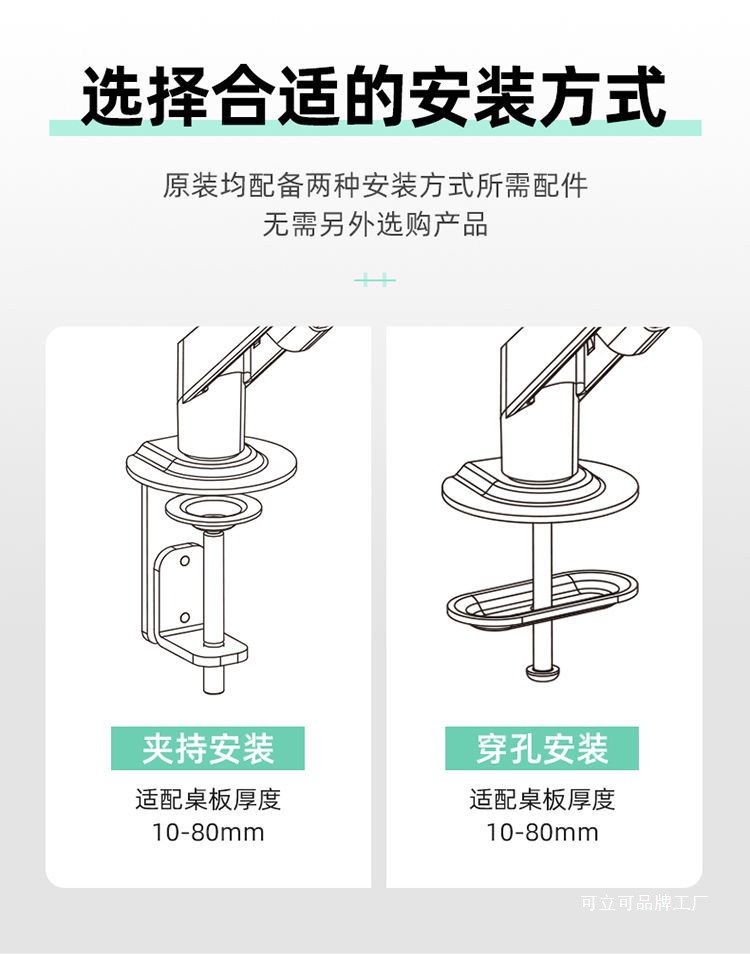 选择合适的安装方式

原装均配备两种安装方式所需配件
无需另外选购产品

夹持安装

适配桌板厚度
10-80mm

穿孔安装

适配桌板厚度
10-80mm

可立可品牌工厂