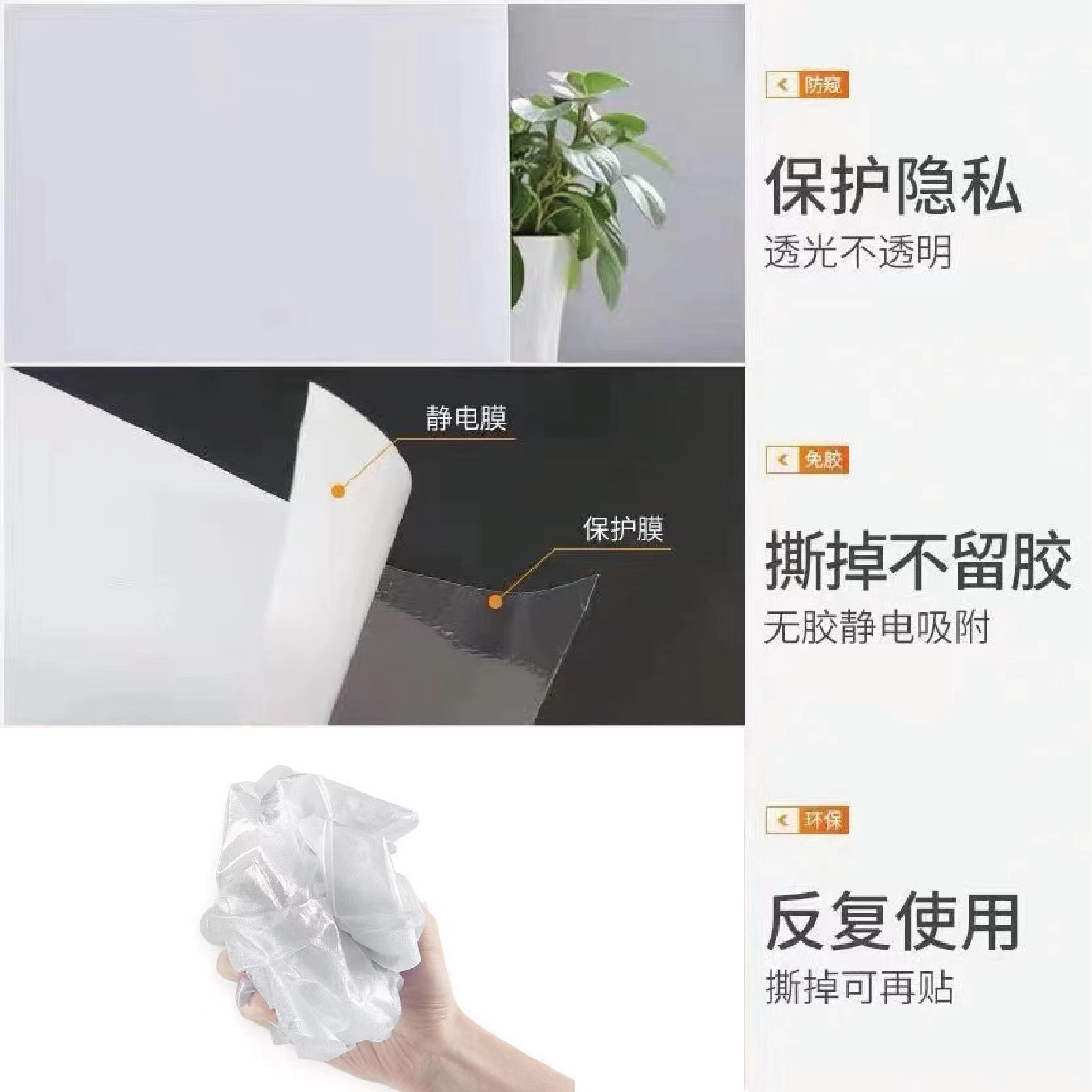 防窥

保护隐私

透光不透明

静电膜

保护膜

免胶

撕掉不留胶

无胶静电吸附

环保

反复使用

撕掉可再贴