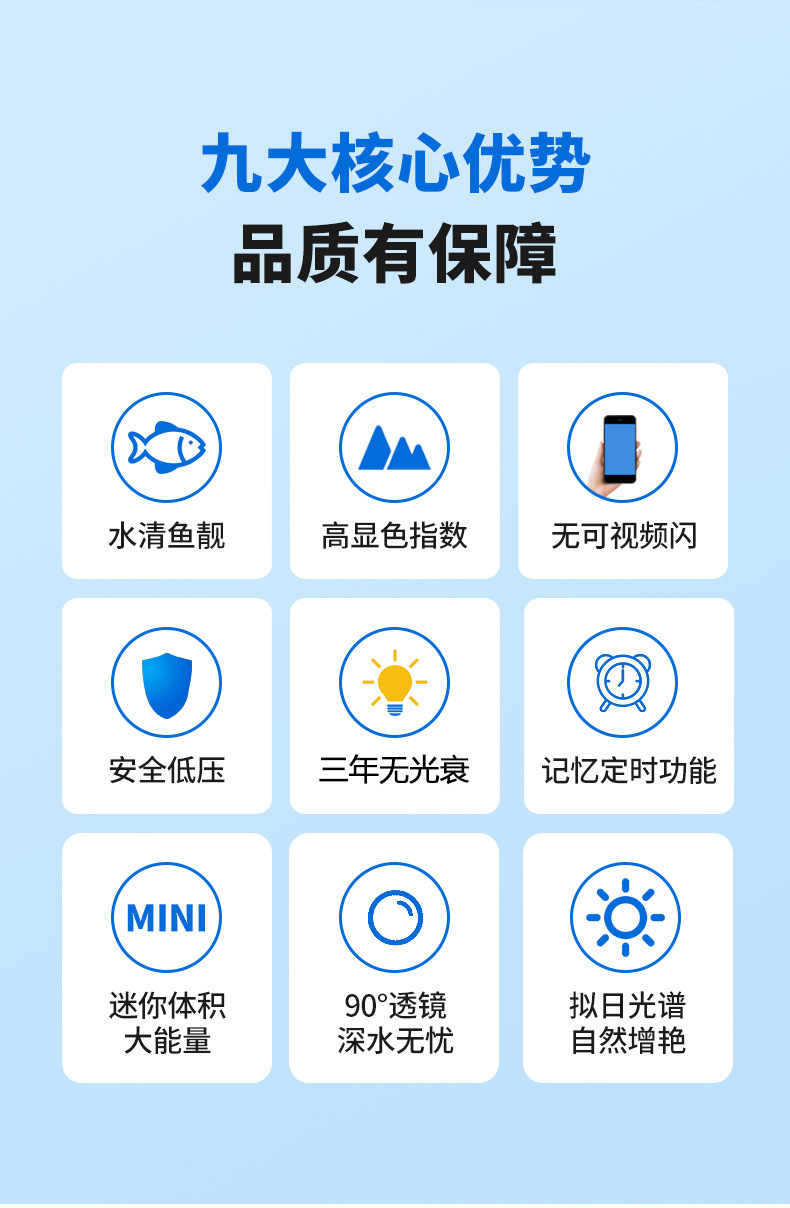 九大核心优势
品质有保障

水清鱼靓

高显色指数

无可视频闪

安全低压

三年无光衰

记忆定时功能

MINI

迷你体积
大能量

90°透镜
深水无忧

拟日光谱
自然增艳