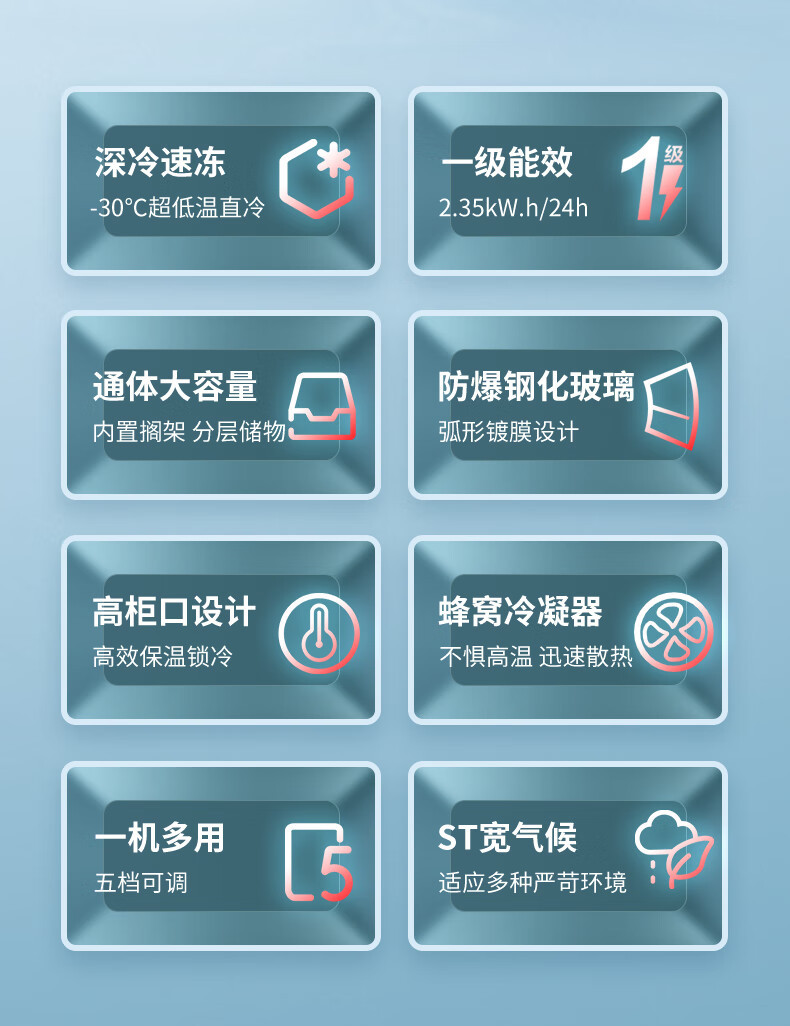 深冷速冻
-30°C超低温直冷

一级能效
2.35kW.h/24h

1级

通体大容量
内置搁架 分层储物

防爆钢化玻璃
弧形镀膜设计

高柜口设计
高效保温锁冷

蜂窝冷凝器
不惧高温 迅速散热

一机多用
五档可调

5

ST宽气候
适应多种严苛环境