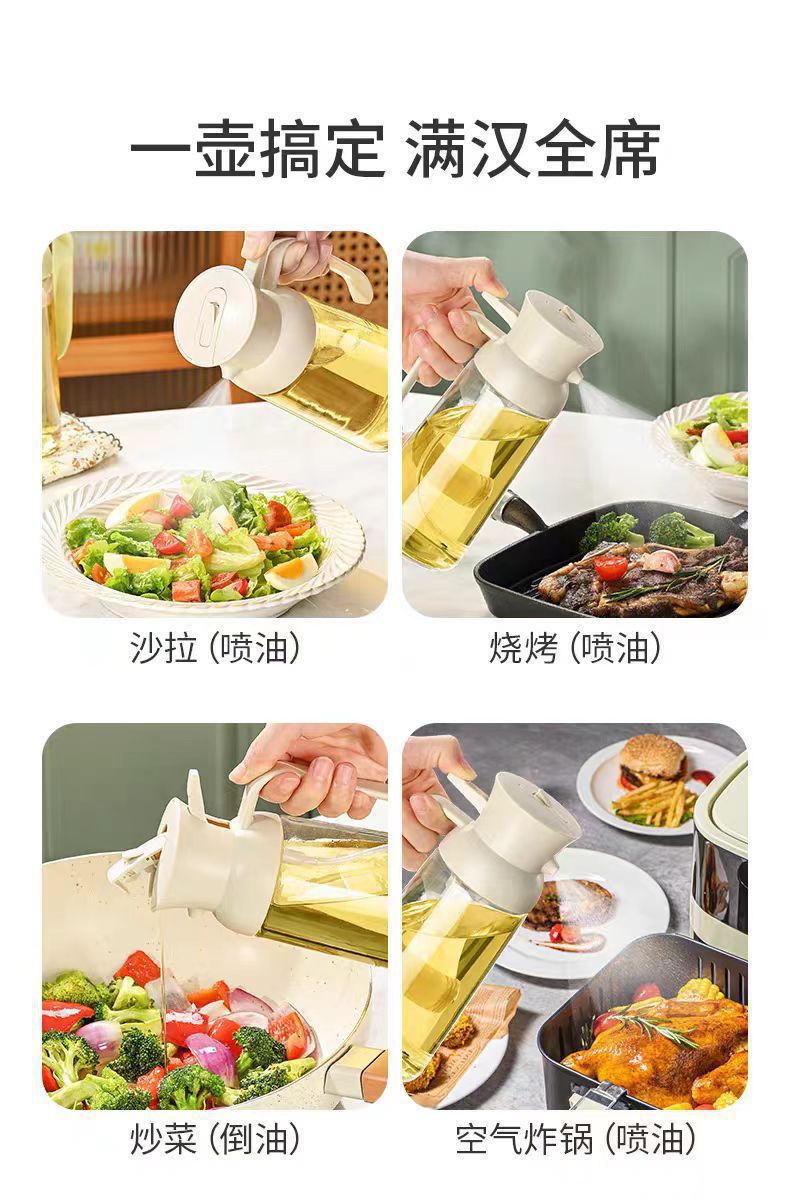 一壶搞定 满汉全席

沙拉 (喷油)

烧烤 (喷油)

炒菜 (倒油)

空气炸锅 (喷油)