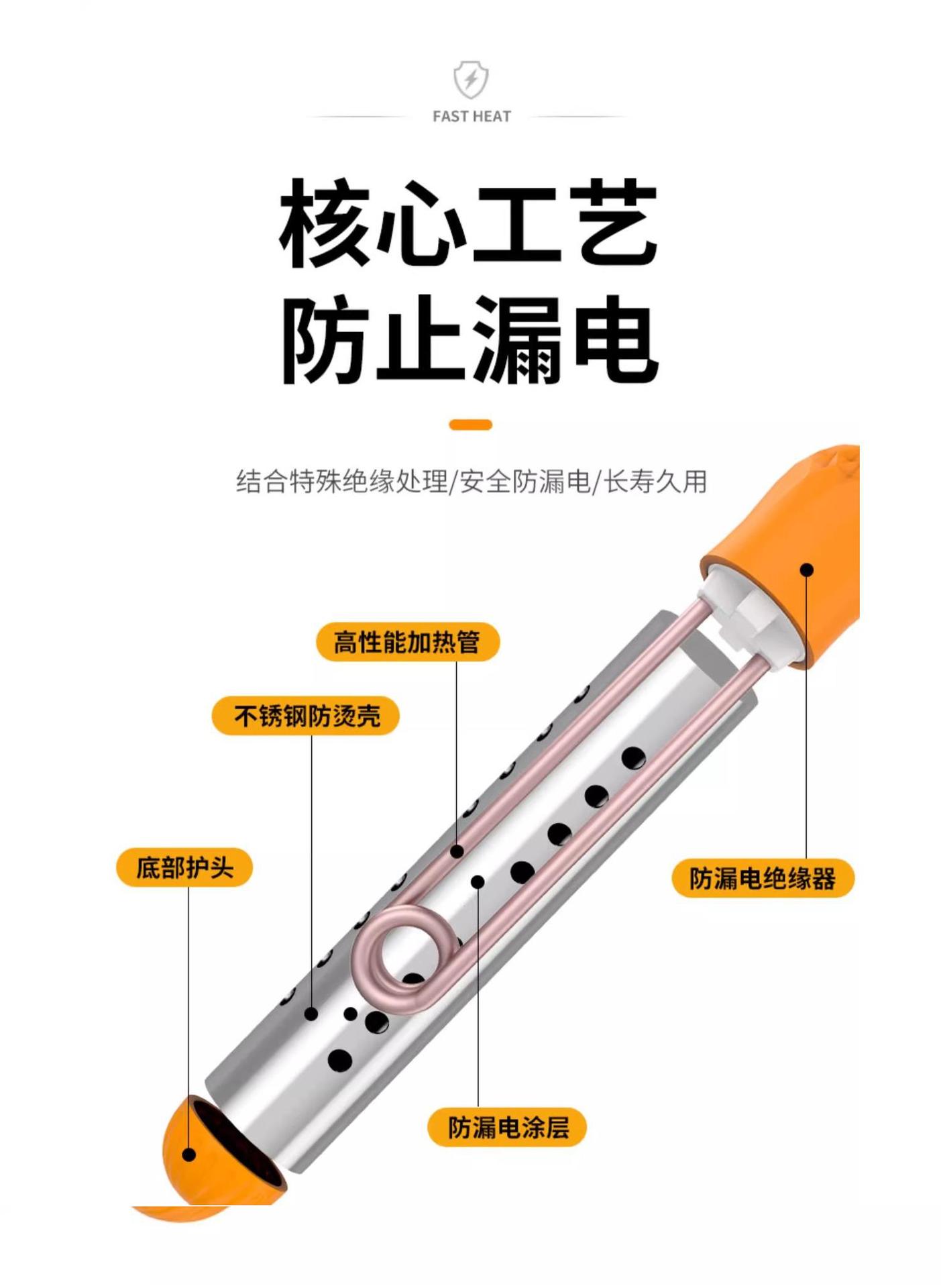 FAST HEAT

核心工艺
防止漏电

结合特殊绝缘处理/安全防漏电/长寿久用

高性能加热管

不锈钢防烫壳

底部护头

防漏电绝缘器

防漏电涂层