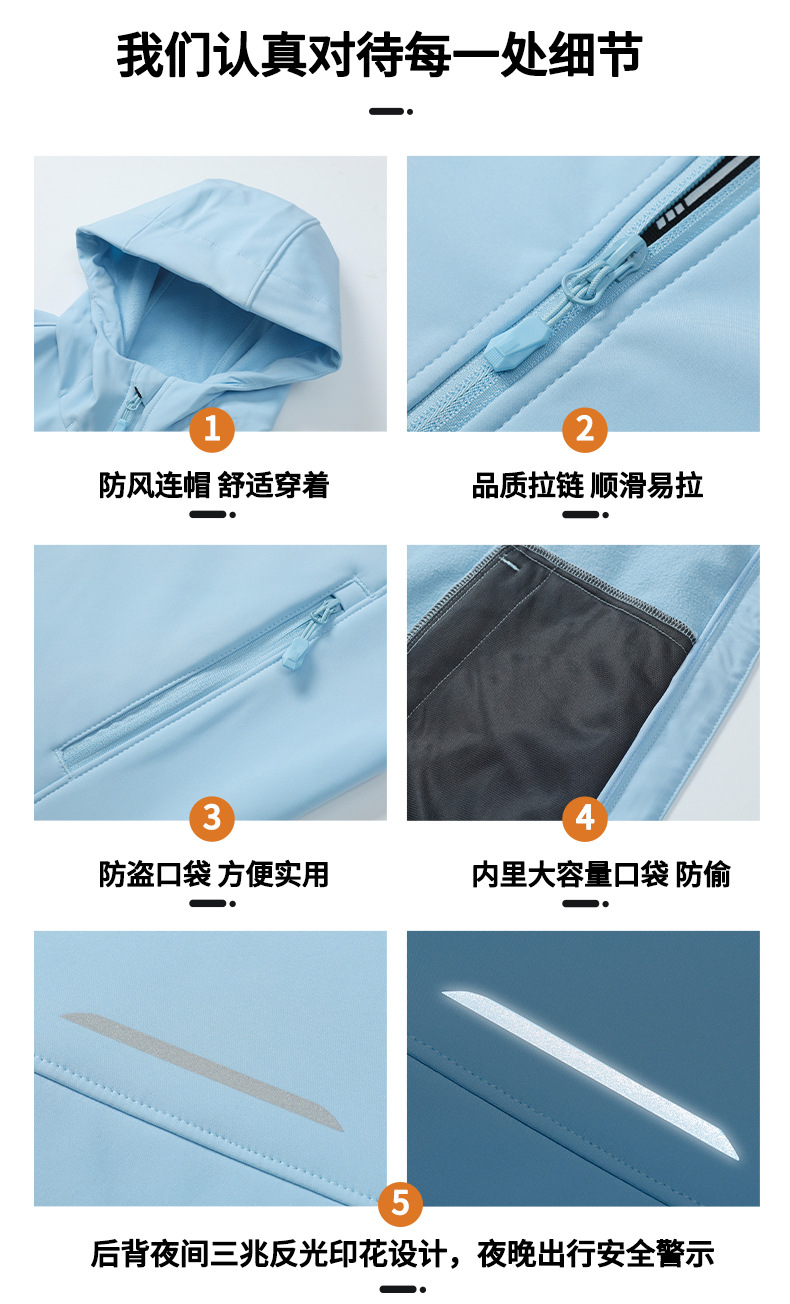 我们认真对待每一处细节

1

防风连帽 舒适穿着

2

品质拉链 顺滑易拉

3

防盗口袋 方便实用

4

内里大容量口袋 防偷

5

后背夜间三兆反光印花设计，夜晚出行安全警示