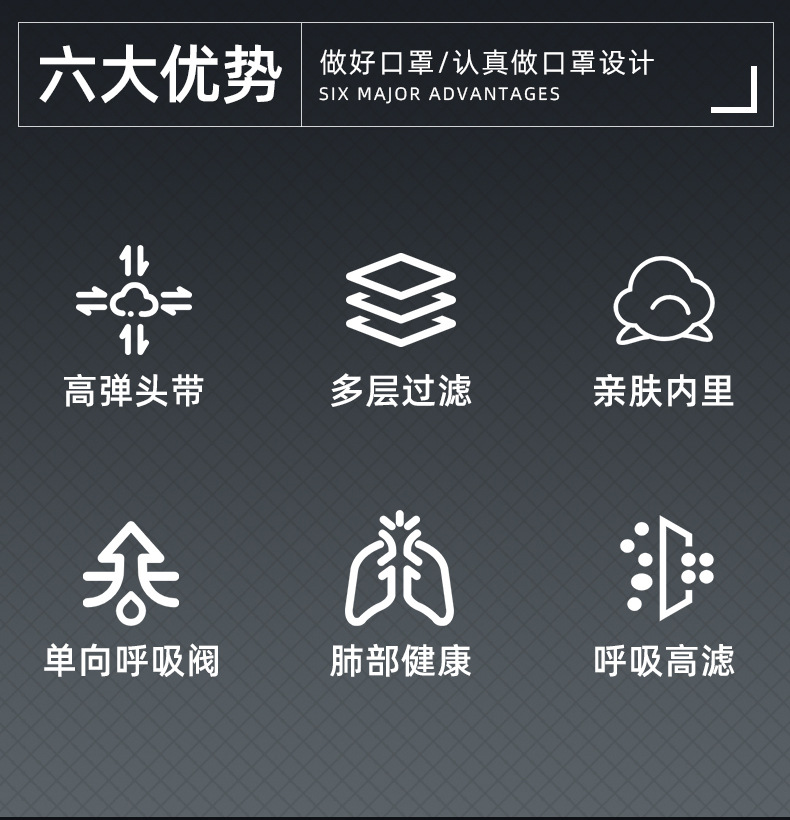 六大优势

做好口罩/认真做口罩设计
SIX MAJOR ADVANTAGES

高弹头带

多层过滤

亲肤内里

单向呼吸阀

肺部健康

呼吸高滤