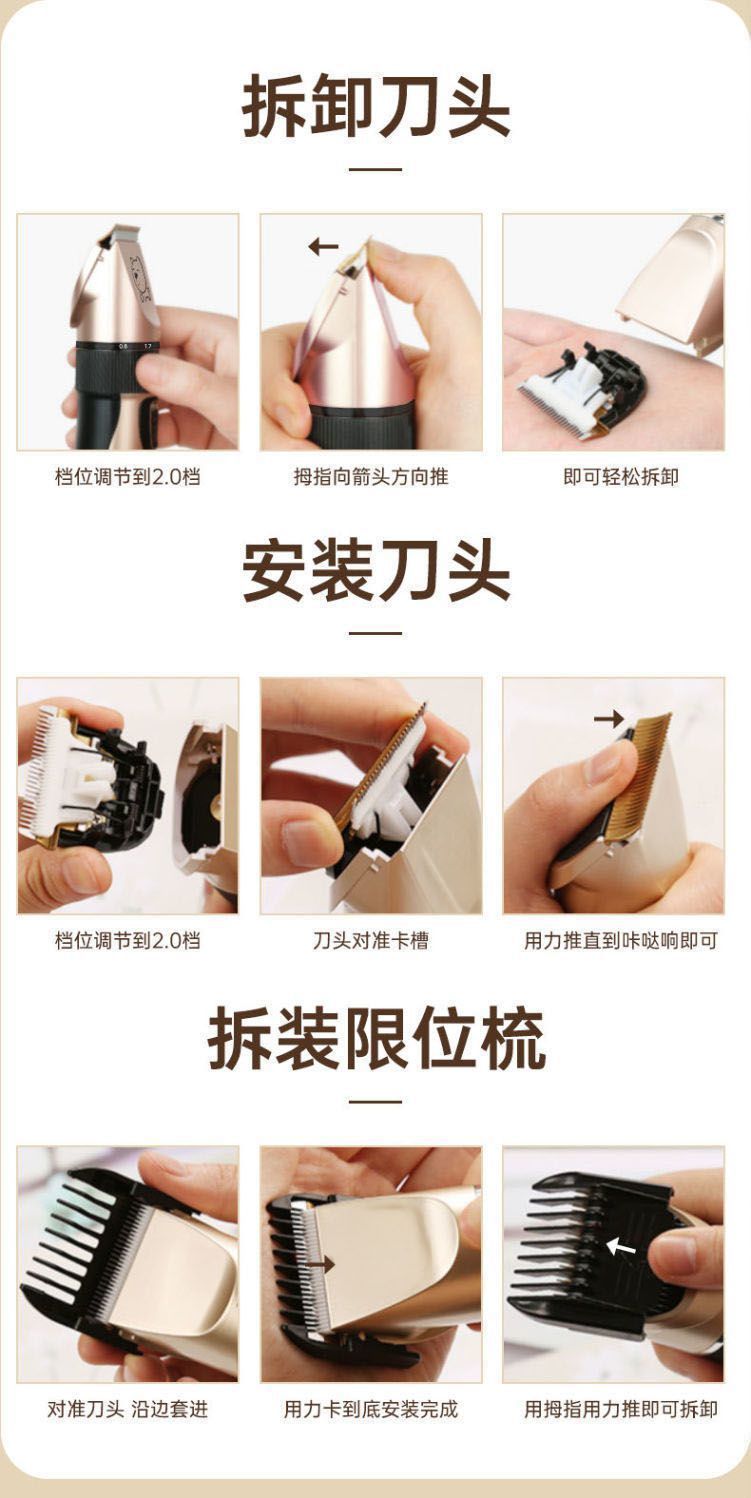 拆卸刀头

0.8 1.7

档位调节到2.0档

拇指向箭头方向推

即可轻松拆卸

安装刀头

档位调节到2.0档

刀头对准卡槽

用力推直到咔哒响即可

拆装限位梳

对准刀头 沿边套进

用力卡到底安装完成

用拇指用力推即可拆卸