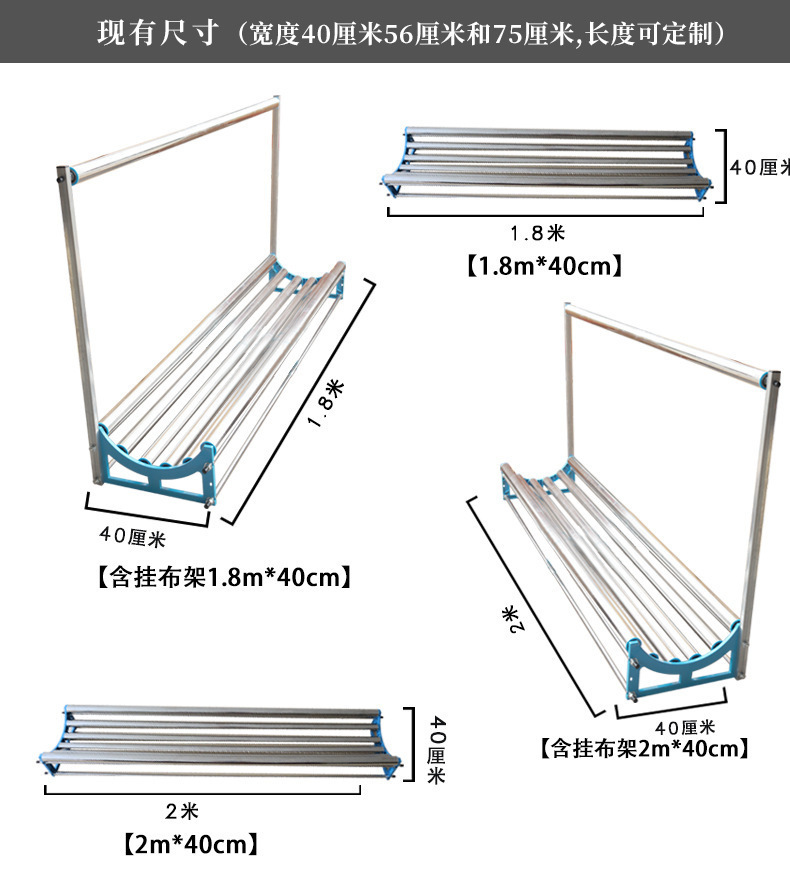 现有尺寸（宽度40厘米56厘米和75厘米,长度可定制）

40厘米

1.8米

【1.8m*40cm】

1.8米

40厘米

【含挂布架1.8m*40cm】

2米

40厘米

【含挂布架2m*40cm】

40厘米

2米

【2m*40cm】