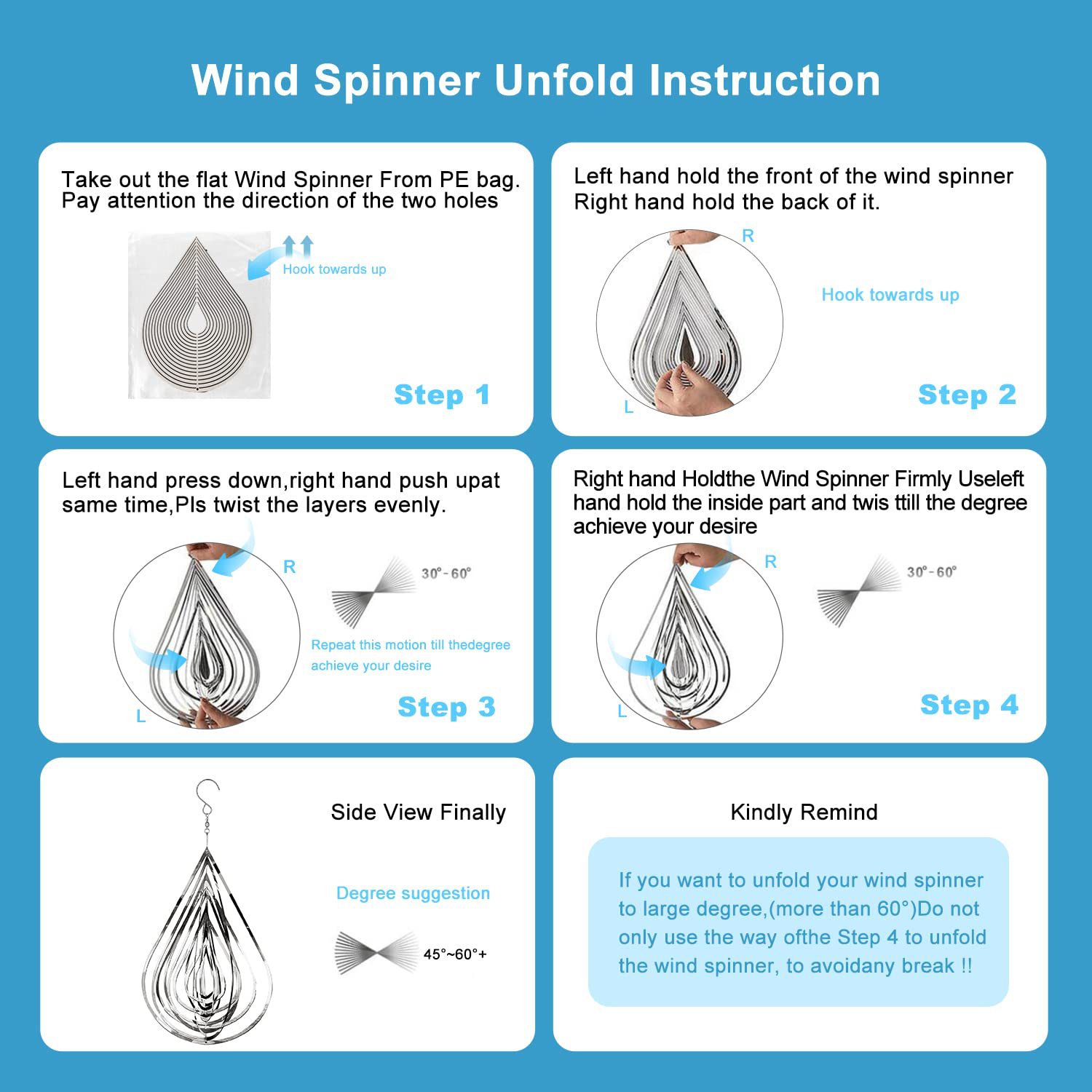 Wind Spinner Unfold Instruction

Take out the flat Wind Spinner From PE bag. Pay attention the direction of the two holes

Hook towards up

Step 1

Left hand hold the front of the wind spinner Right hand hold the back of it.

R

Hook towards up

L

Step 2

Left hand press down,right hand push upat same time,Pls twist the layers evenly.

R

30°-60°

Repeat this motion till thedegree achieve your desire

L

Step 3

Right hand Holdthe Wind Spinner Firmly Useleft hand hold the inside part and twis ttill the degree achieve your desire

R

30°-60°

L

Step 4

Side View Finally

Degree suggestion

45°~60°+

Kindly Remind

If you want to unfold your wind spinner to large degree,(more than 60°)Do not only use the way ofthe Step 4 to unfold the wind spinner, to avoidany break !!