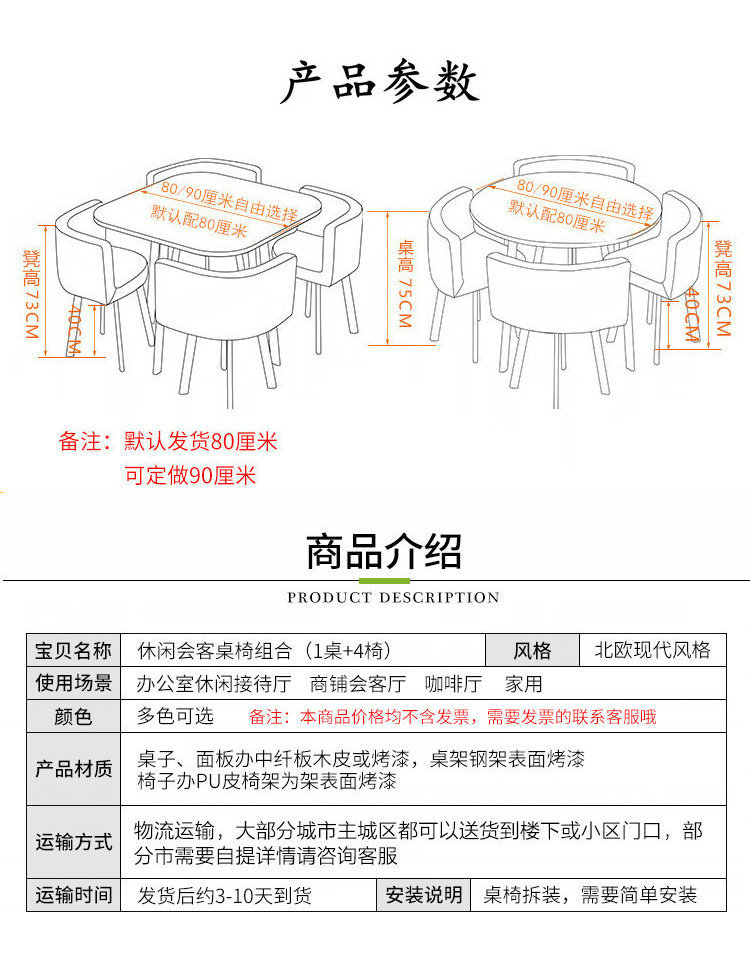 产品参数

80/90厘米自由选择
默认配80厘米
凳高73CM
40CM
桌高75CM

80/90厘米自由选择
默认配80厘米
凳高73CM
40CM

备注：默认发货80厘米
可定做90厘米

商品介绍

PRODUCT DESCRIPTION

| 宝贝名称 | 休闲会客桌椅组合（1桌+4椅） | 风格 | 北欧现代风格 |
|---|---|---|---|
| 使用场景 | 办公室休闲接待厅　商铺会客厅　咖啡厅　家用 | | |
| 颜色 | 多色可选　备注：本商品价格均不含发票，需要发票的联系客服哦 | | |
| 产品材质 | 桌子、面板办中纤板木皮或烤漆，桌架钢架表面烤漆 椅子办PU皮椅架为架表面烤漆 | | |
| 运输方式 | 物流运输，大部分城市主城区都可以送货到楼下或小区门口，部分市需要自提详情请咨询客服 | | |
| 运输时间 | 发货后约3-10天到货 | 安装说明 | 桌椅拆装，需要简单安装 |