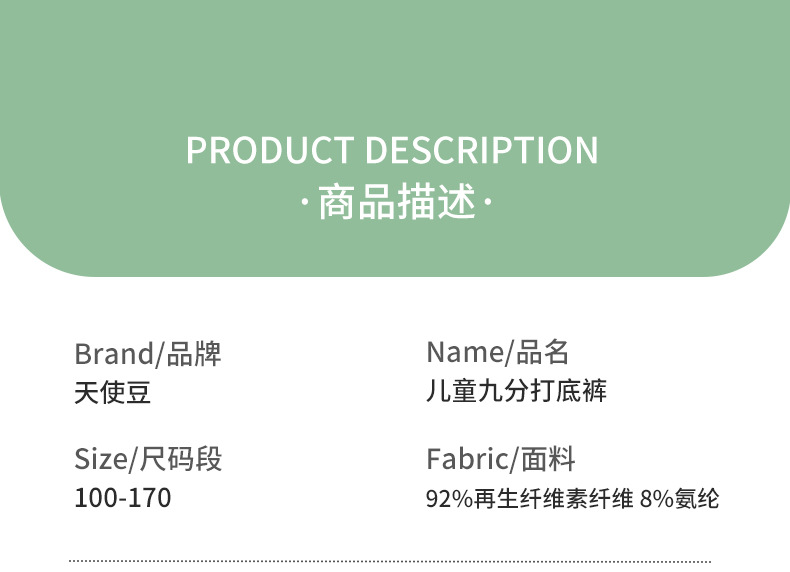 PRODUCT DESCRIPTION
·商品描述·

Brand/品牌
天使豆

Size/尺码段
100-170

Name/品名
儿童九分打底裤

Fabric/面料
92%再生纤维素纤维 8%氨纶