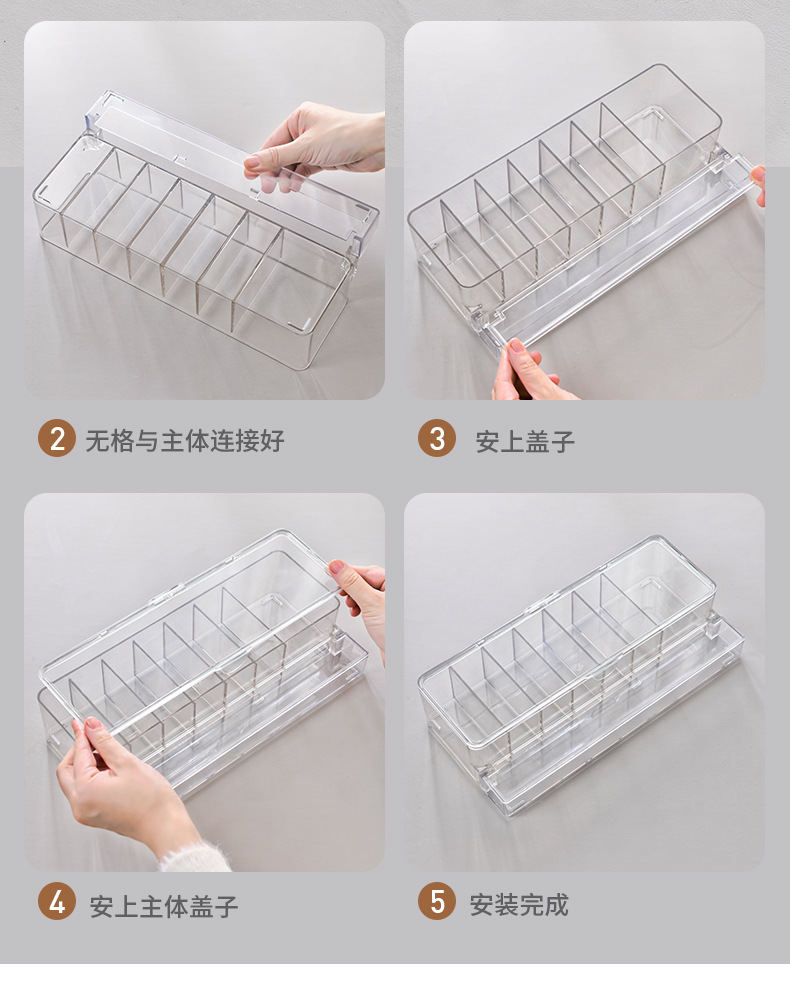 2 无格与主体连接好

3 安上盖子

4 安上主体盖子

5 安装完成