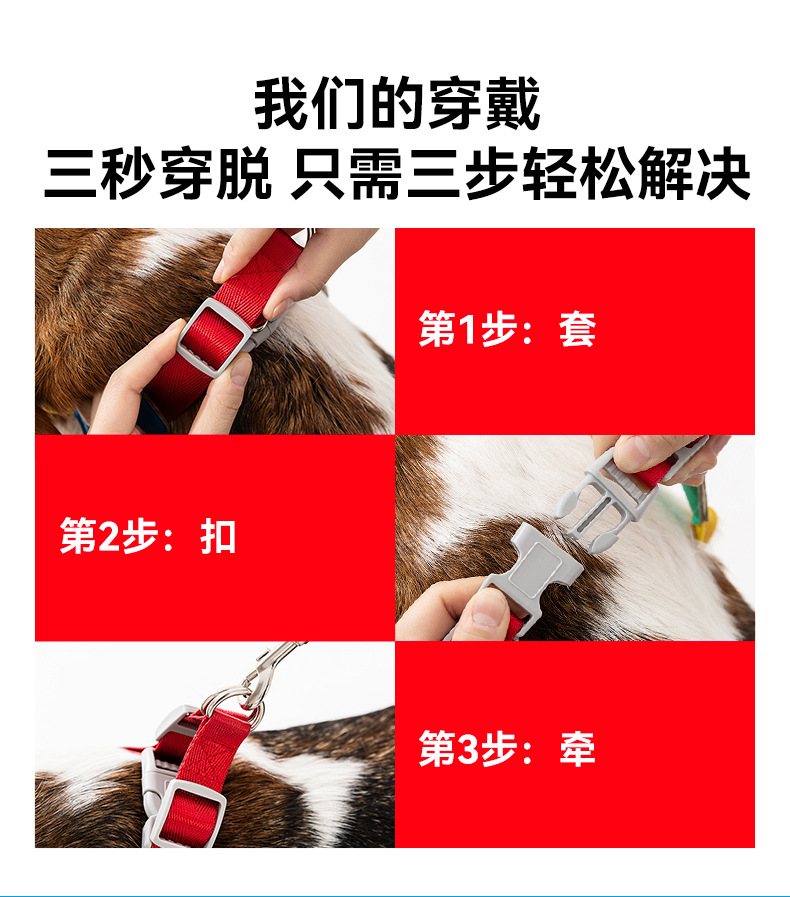 我们的穿戴
三秒穿脱 只需三步轻松解决

第1步：套

第2步：扣

第3步：牵