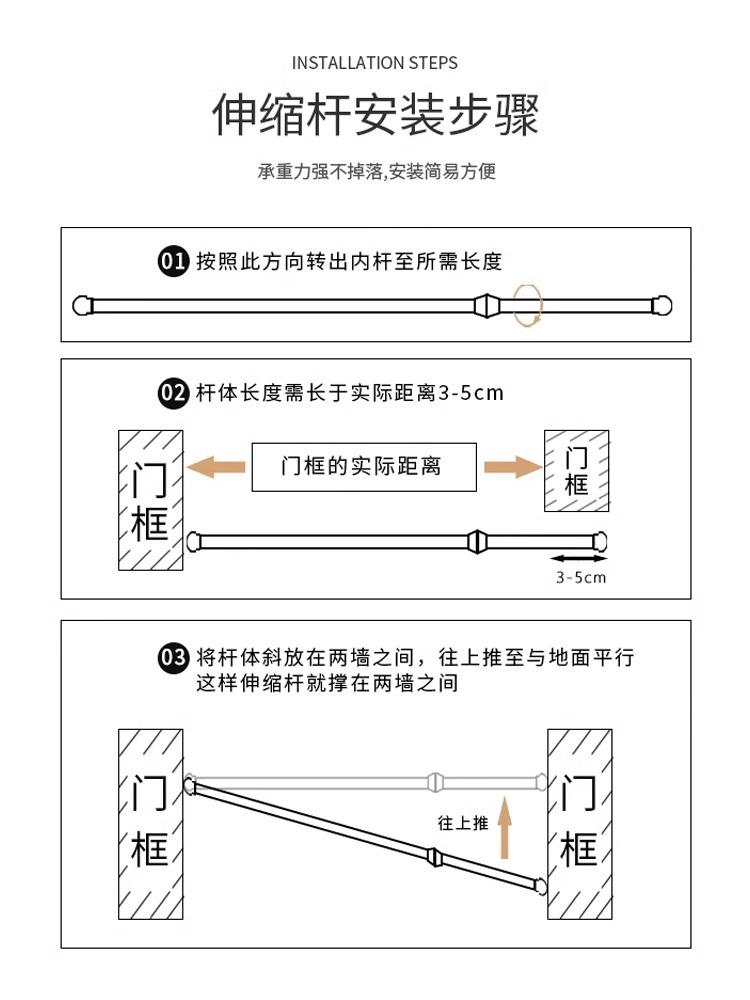 INSTALLATION STEPS

伸缩杆安装步骤

承重力强不掉落,安装简易方便

01 按照此方向转出内杆至所需长度

02 杆体长度需长于实际距离3-5cm

门框

门框的实际距离

门框

3-5cm

03 将杆体斜放在两墙之间，往上推至与地面平行 这样伸缩杆就撑在两墙之间

门框

往上推

门框