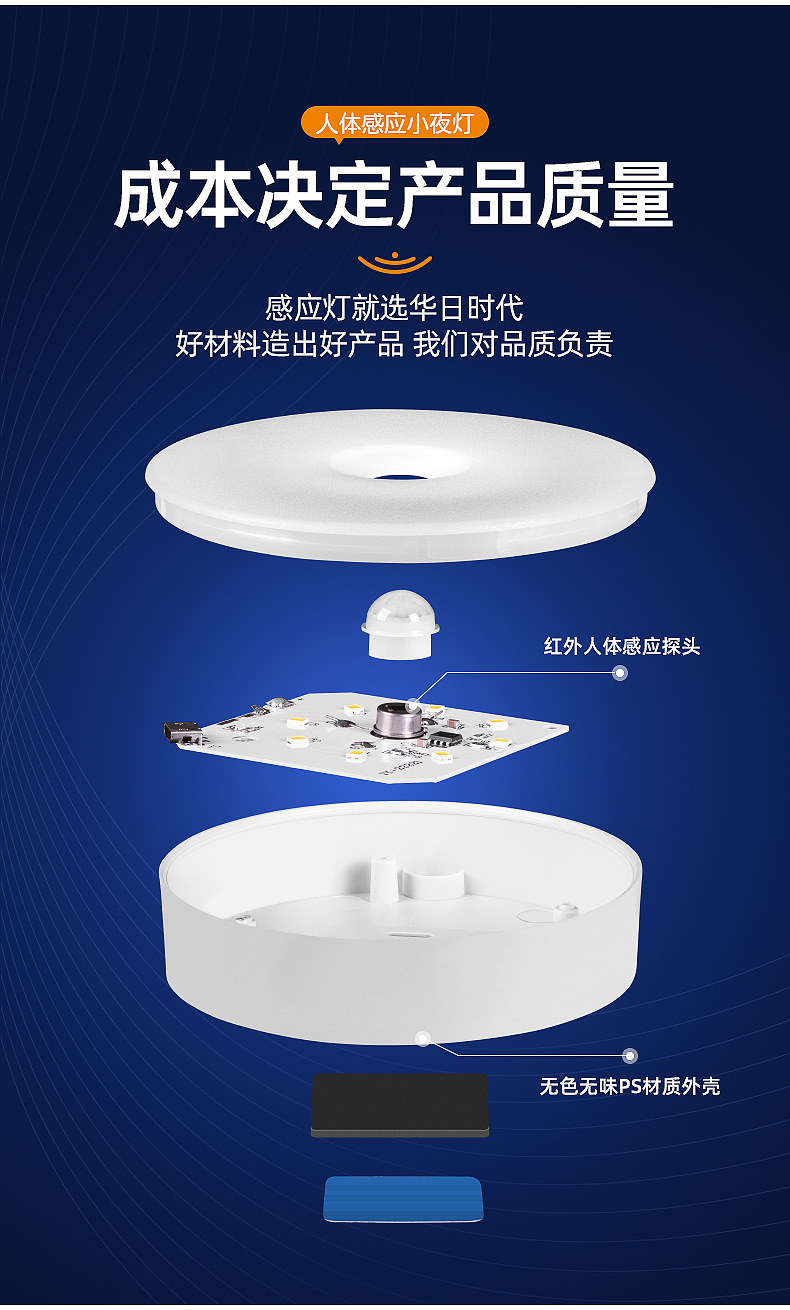 人体感应小夜灯

成本决定产品质量

感应灯就选华日时代
好材料造出好产品 我们对品质负责

红外人体感应探头

无色无味PS材质外壳