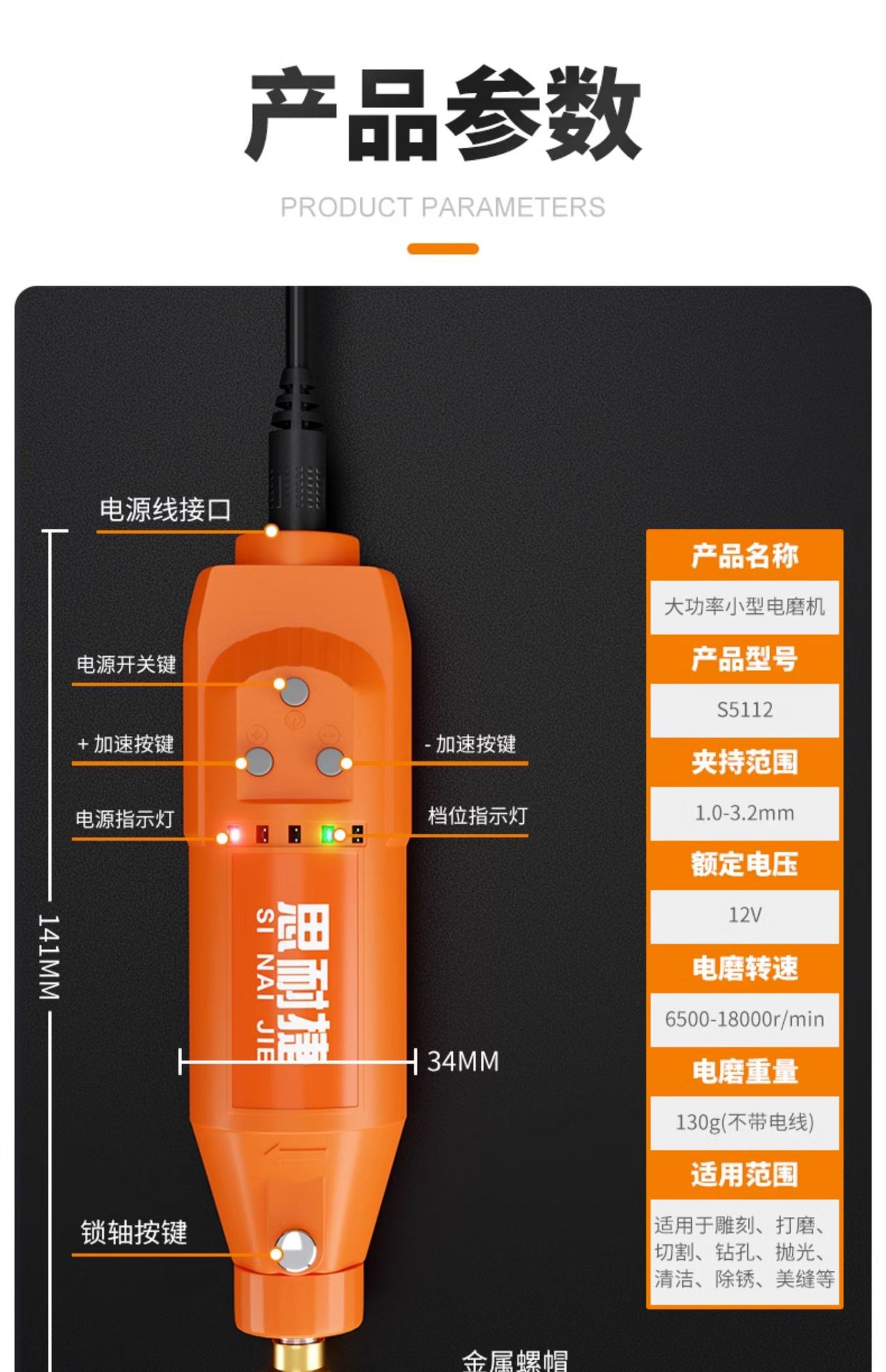 产品参数

PRODUCT PARAMETERS

电源线接口

电源开关键

+ 加速按键

- 加速按键

电源指示灯

档位指示灯

141MM

思耐捷
SI NAI JIE

34MM

锁轴按键

金属螺帽

产品名称
大功率小型电磨机
产品型号
S5112
夹持范围
1.0-3.2mm
额定电压
12V
电磨转速
6500-18000r/min
电磨重量
130g(不带电线)
适用范围
适用于雕刻、打磨、切割、钻孔、抛光、清洁、除锈、美缝等