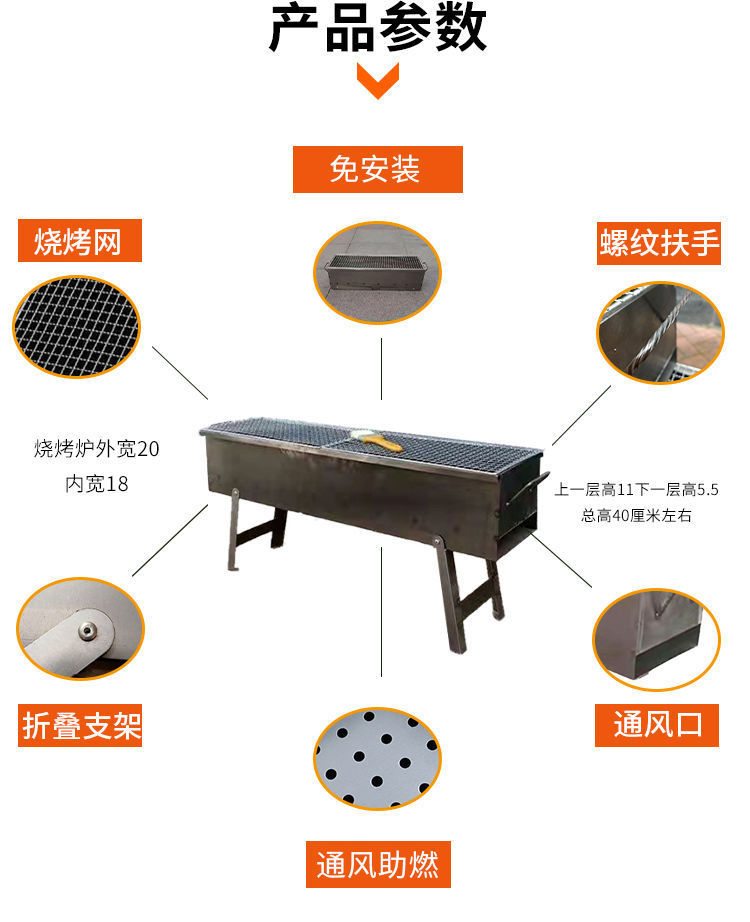 产品参数

免安装

烧烤网

螺纹扶手

烧烤炉外宽20
内宽18

上一层高11下一层高5.5
总高40厘米左右

折叠支架

通风口

通风助燃