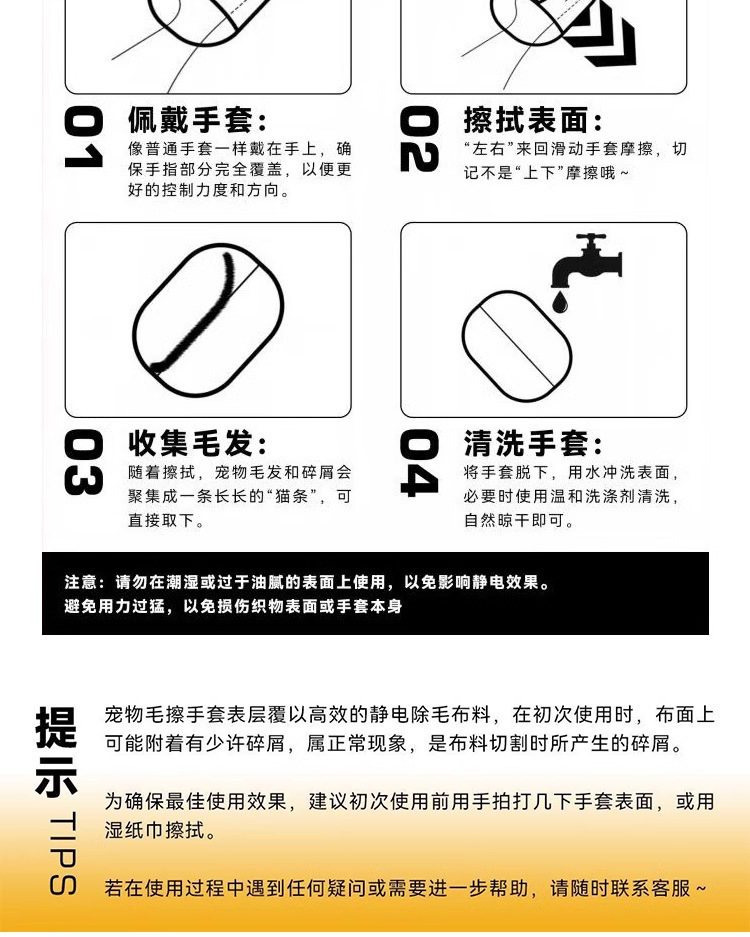 01
佩戴手套:
像普通手套一样戴在手上，确保手指部分完全覆盖，以便更好的控制力度和方向。

02
擦拭表面:
“左右”来回滑动手套摩擦，切记不是“上下”摩擦哦~

03
收集毛发:
随着擦拭，宠物毛发和碎屑会聚集成一条长长的“猫条”，可直接取下。

04
清洗手套:
将手套脱下，用水冲洗表面，必要时使用温和洗涤剂清洗，自然晾干即可。

注意：请勿在潮湿或过于油腻的表面上使用，以免影响静电效果。
避免用力过猛，以免损伤织物表面或手套本身

提示 TIPS

宠物毛擦手套表层覆以高效的静电除毛布料，在初次使用时，布面上可能附着有少许碎屑，属正常现象，是布料切割时所产生的碎屑。

为确保最佳使用效果，建议初次使用前用手拍打几下手套表面，或用湿纸巾擦拭。

若在使用过程中遇到任何疑问或需要进一步帮助，请随时联系客服~