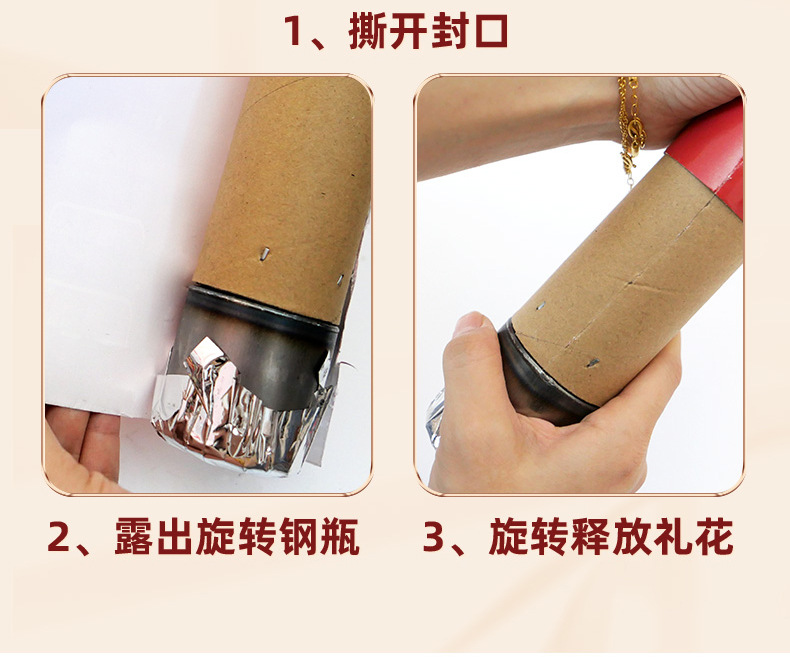 1、撕开封口

2、露出旋转钢瓶

3、旋转释放礼花