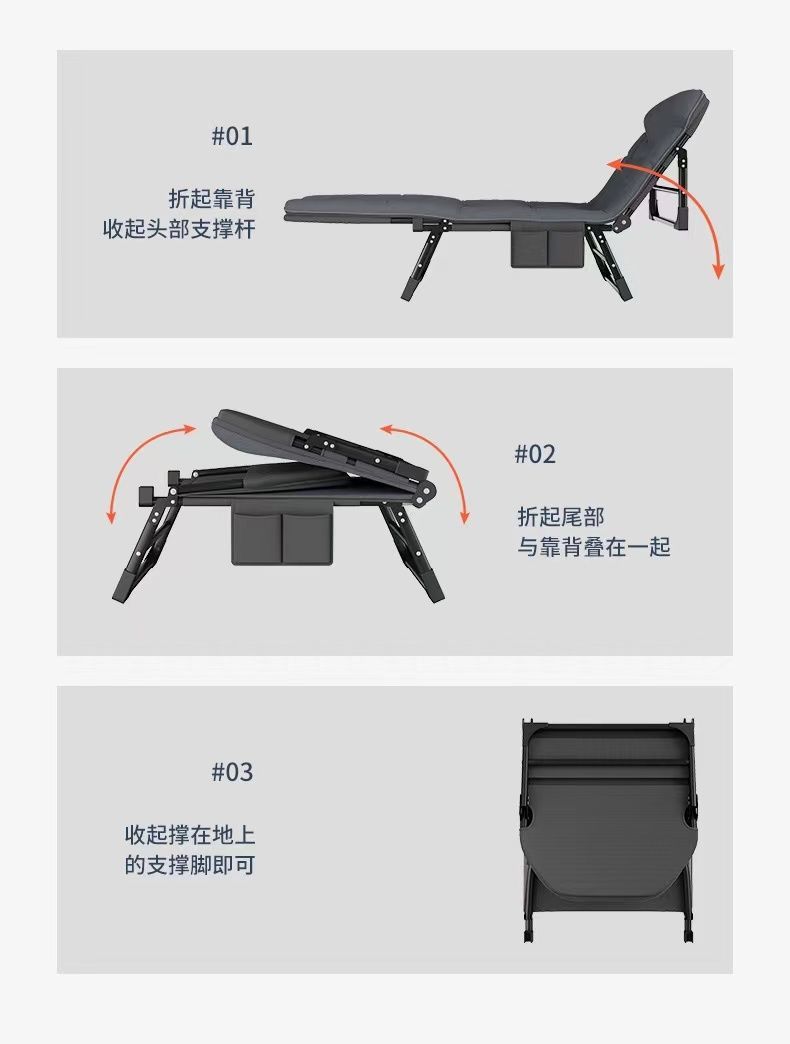 #01

折起靠背
收起头部支撑杆

#02

折起尾部
与靠背叠在一起

#03

收起撑在地上
的支撑脚即可