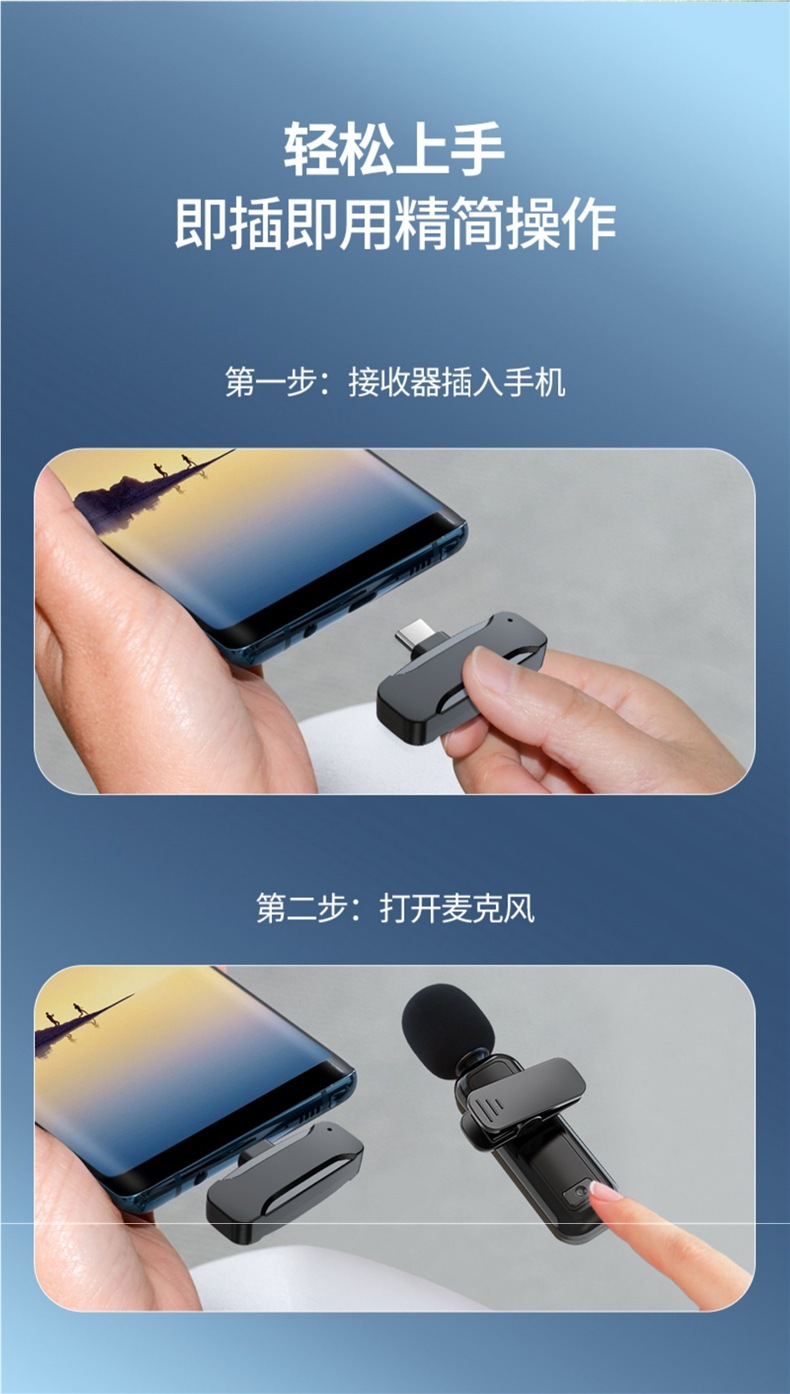 轻松上手
即插即用精简操作

第一步：接收器插入手机

第二步：打开麦克风