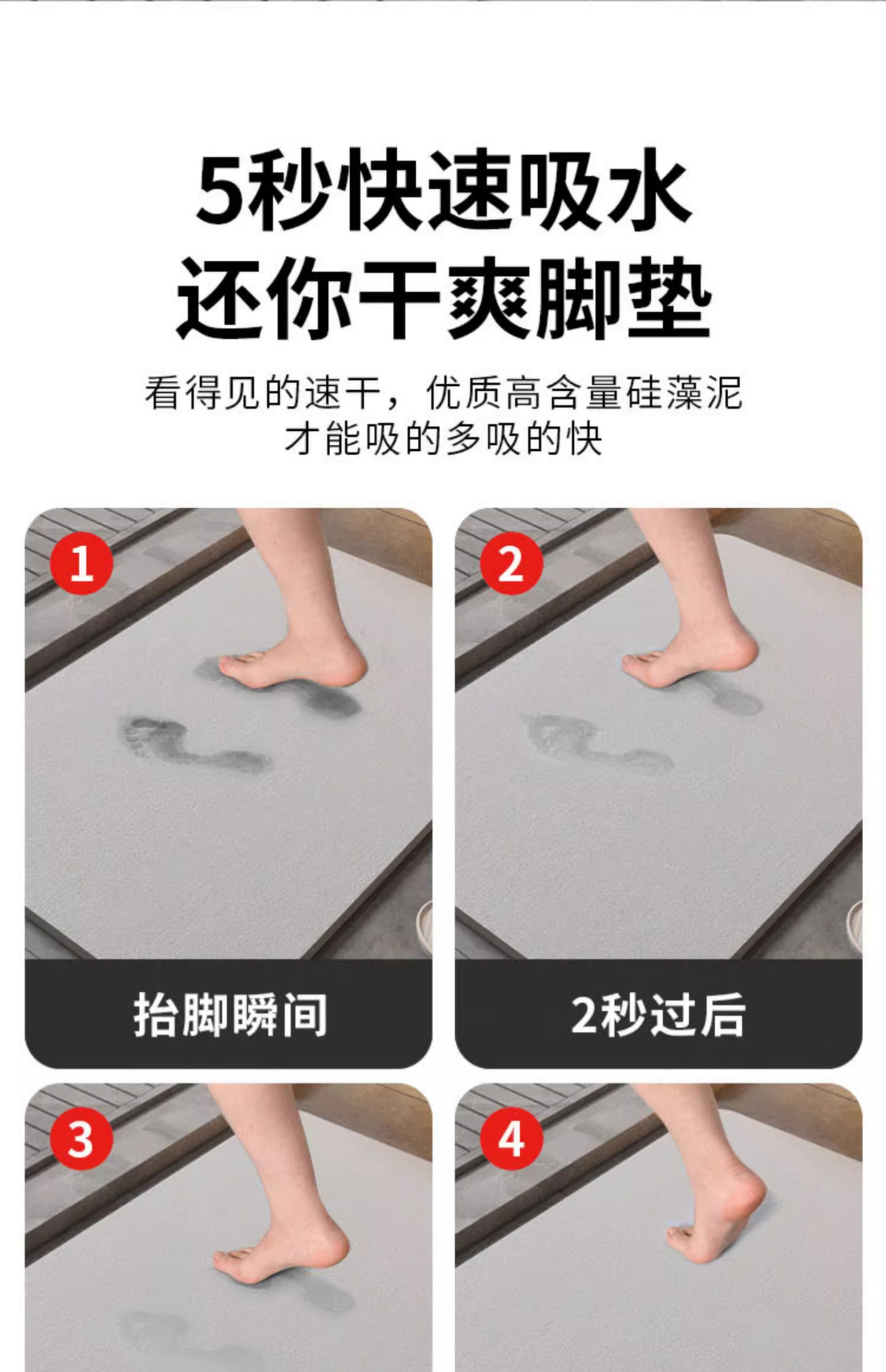 5秒快速吸水
还你干爽脚垫

看得见的速干，优质高含量硅藻泥
才能吸的多吸的快

1

抬脚瞬间

2

2秒过后

3

4