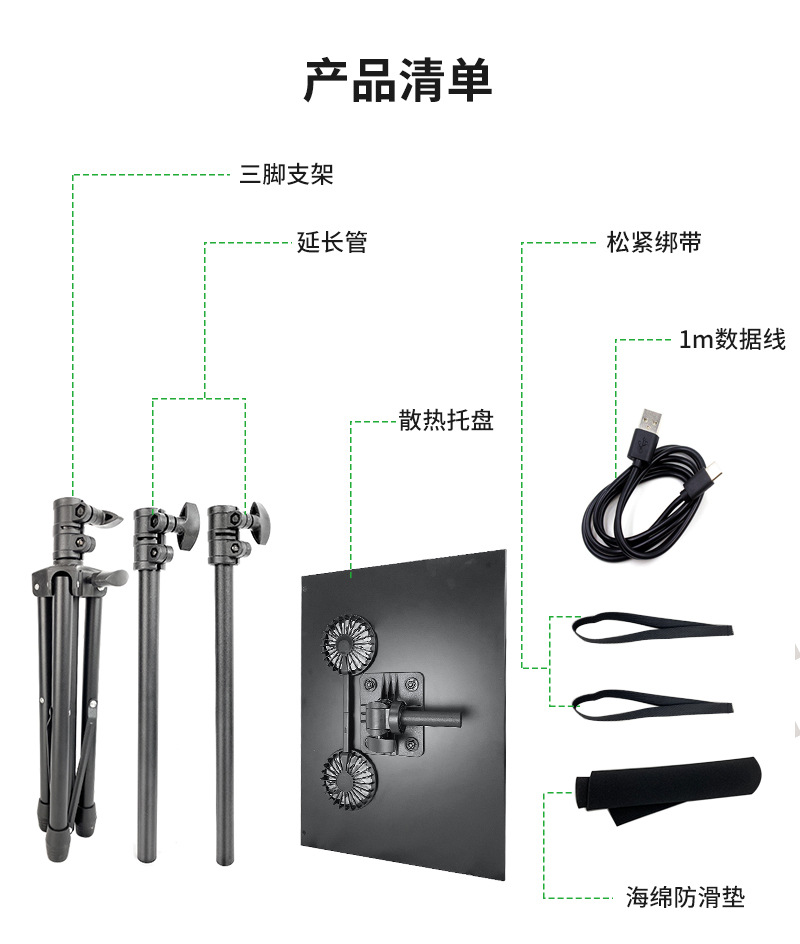 产品清单

三脚支架

延长管

松紧绑带

1m数据线

散热托盘

海绵防滑垫