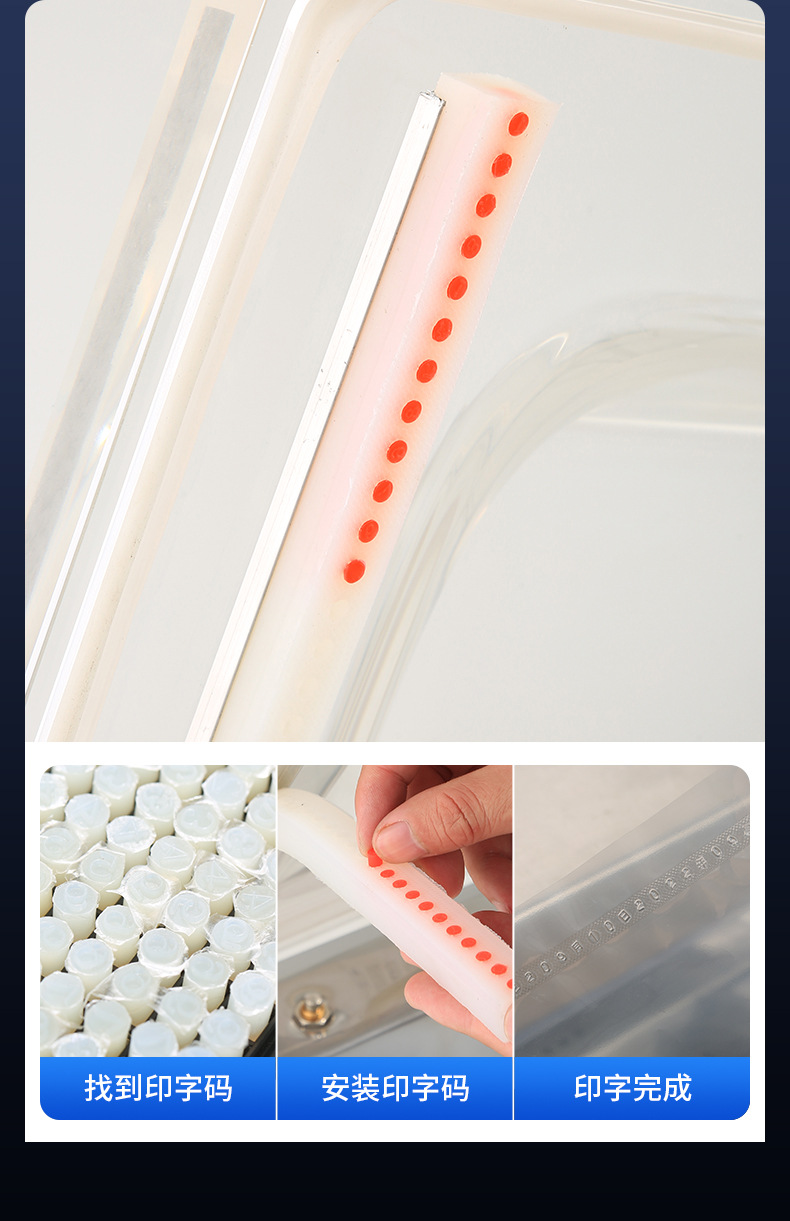 找到印字码

安装印字码

印字完成