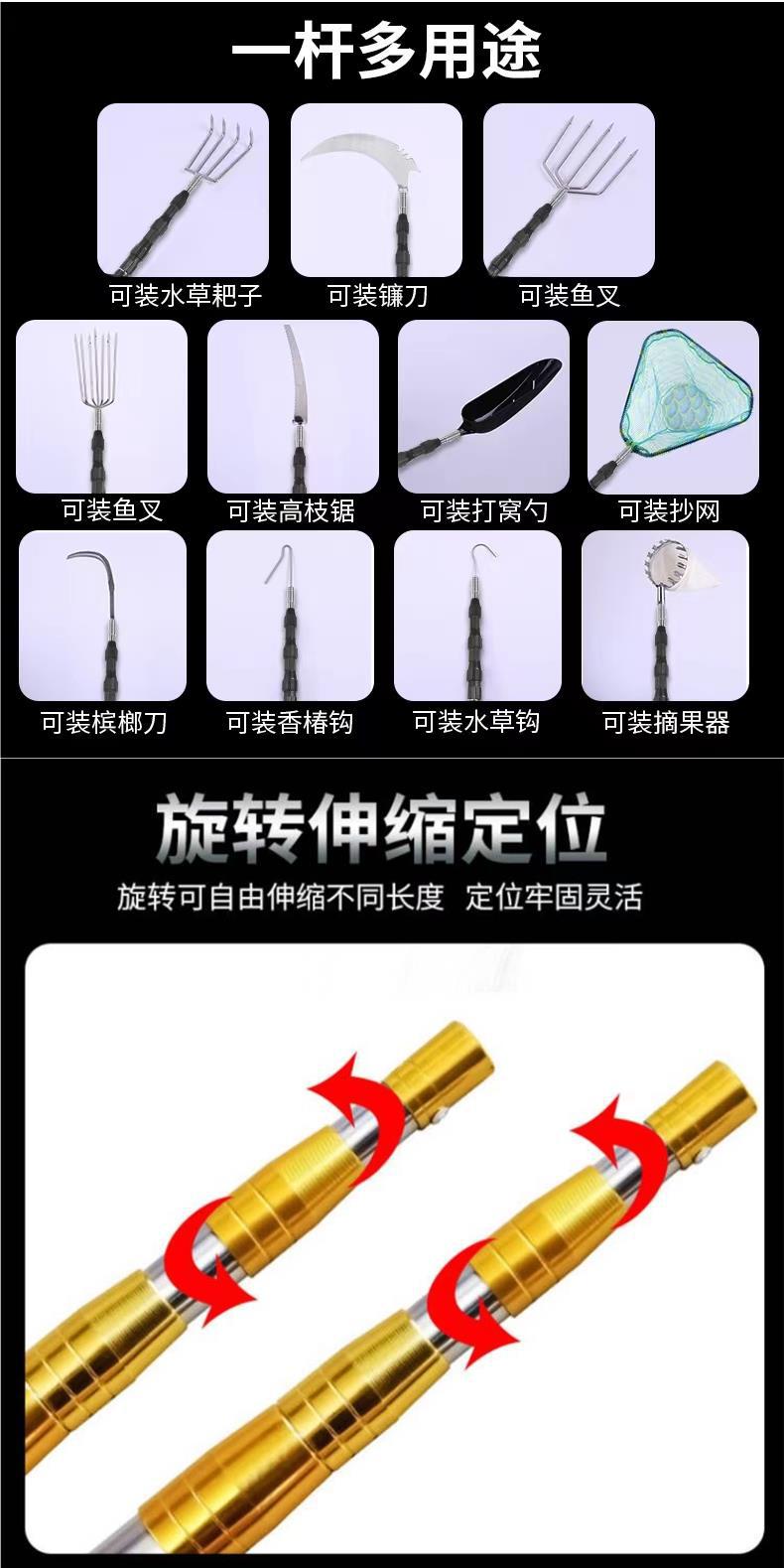 一杆多用途

可装水草耙子

可装镰刀

可装鱼叉

可装鱼叉

可装高枝锯

可装打窝勺

可装抄网

可装槟榔刀

可装香椿钩

可装水草钩

可装摘果器

旋转伸缩定位

旋转可自由伸缩不同长度 定位牢固灵活