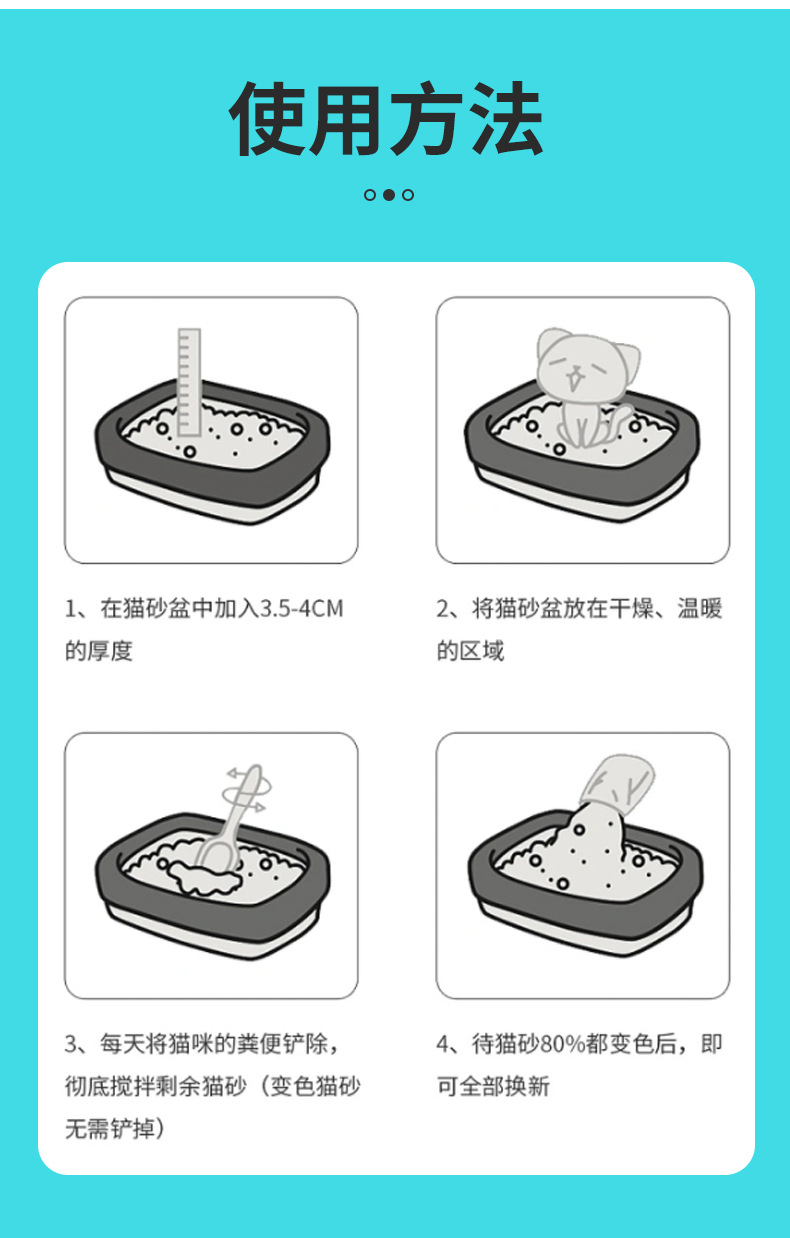 使用方法

1、在猫砂盆中加入3.5-4CM的厚度

2、将猫砂盆放在干燥、温暖的区域

3、每天将猫咪的粪便铲除，彻底搅拌剩余猫砂（变色猫砂无需铲掉）

4、待猫砂80%都变色后，即可全部换新