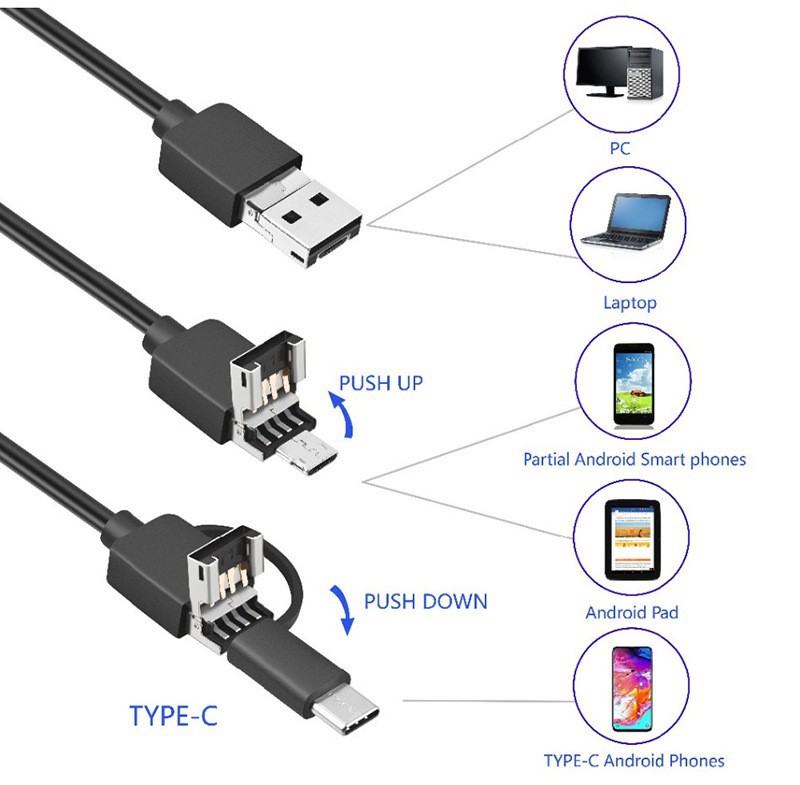 PC

Laptop

PUSH UP

Partial Android Smart phones

Android Pad

PUSH DOWN

TYPE-C

TYPE-C Android Phones