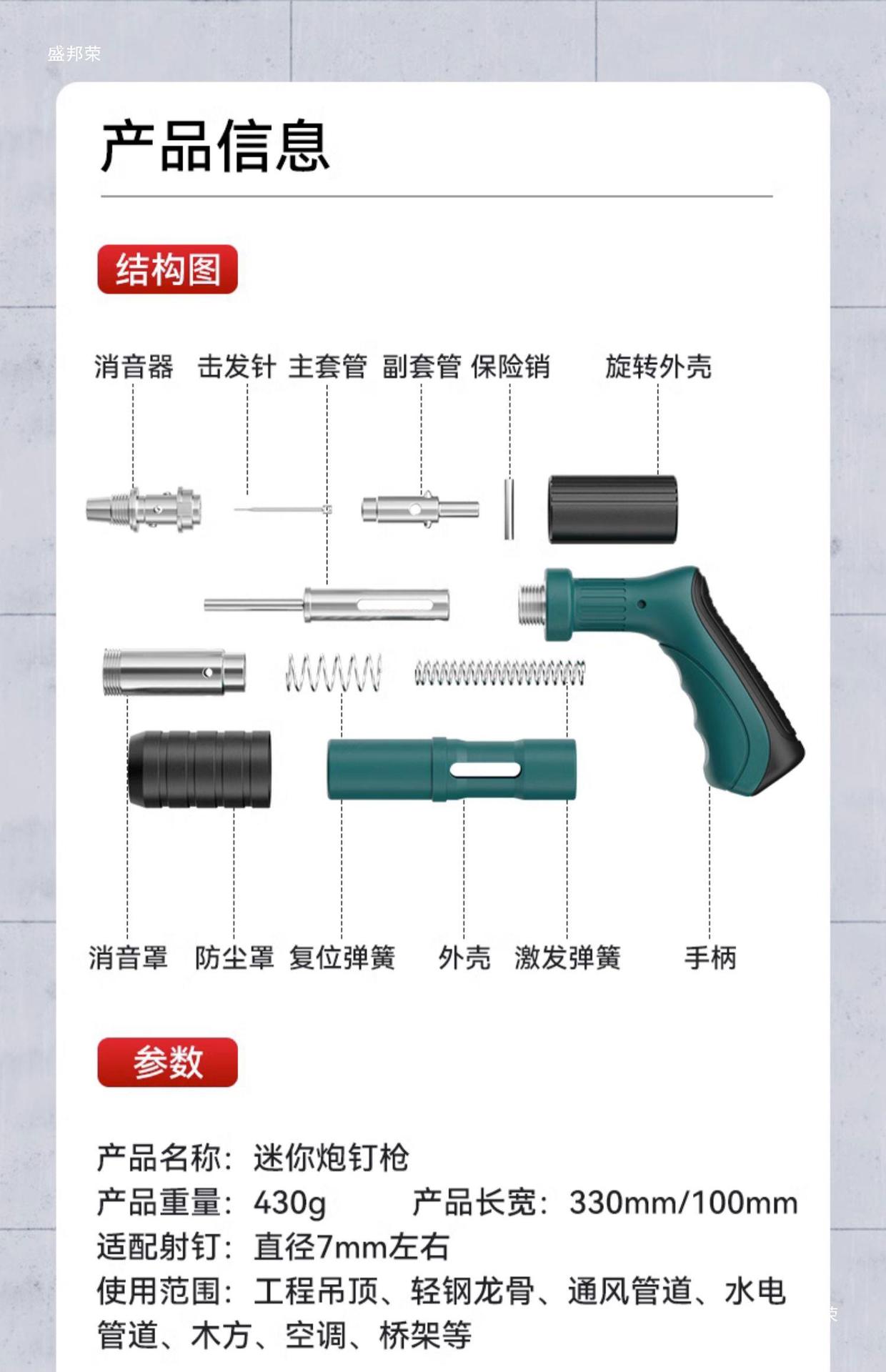 盛邦荣

产品信息

结构图

消音器 击发针 主套管 副套管 保险销 旋转外壳

消音罩 防尘罩 复位弹簧 外壳 激发弹簧 手柄

参数

产品名称：迷你炮钉枪
产品重量：430g 产品长宽：330mm/100mm
适配射钉：直径7mm左右
使用范围：工程吊顶、轻钢龙骨、通风管道、水电管道、木方、空调、桥架等