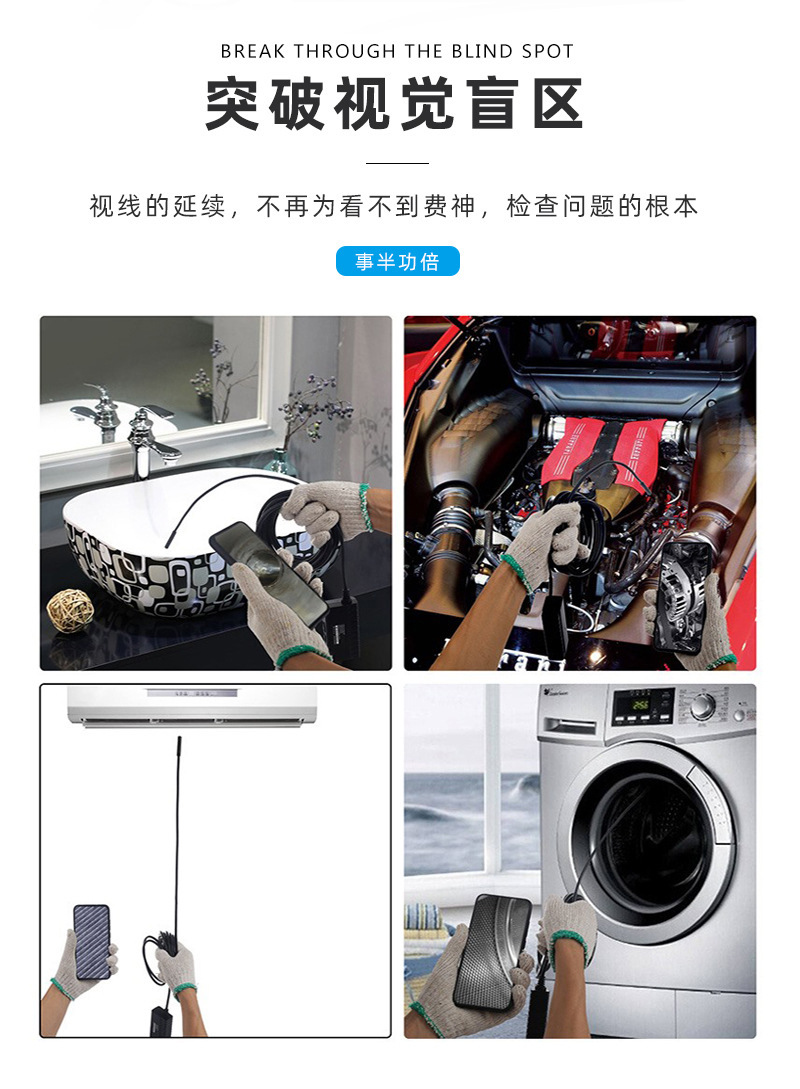 BREAK THROUGH THE BLIND SPOT

突破视觉盲区

视线的延续，不再为看不到费神，检查问题的根本

事半功倍