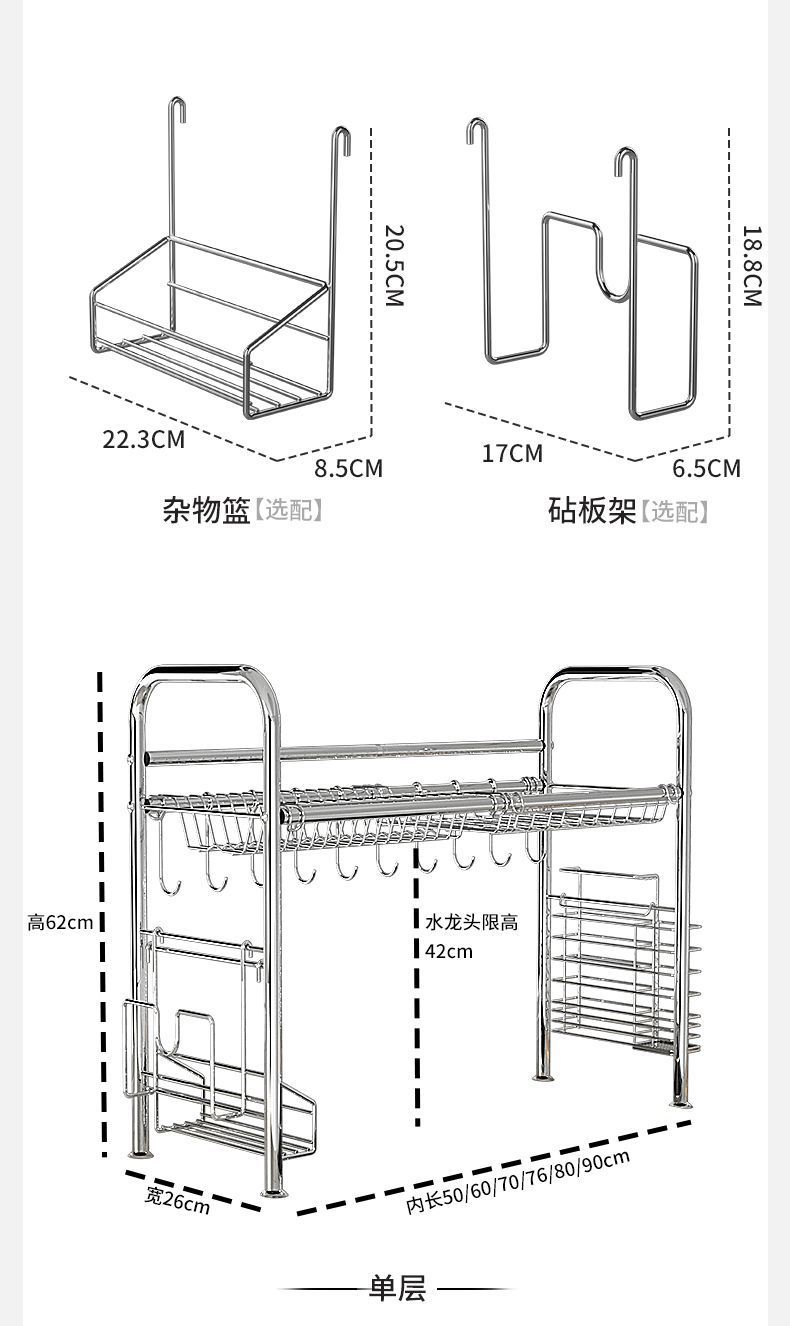 20.5CM

22.3CM

8.5CM

杂物篮【选配】

18.8CM

17CM

6.5CM

砧板架【选配】

高62cm

水龙头限高
42cm

宽26cm

内长50/60/70/76/80/90cm

单层