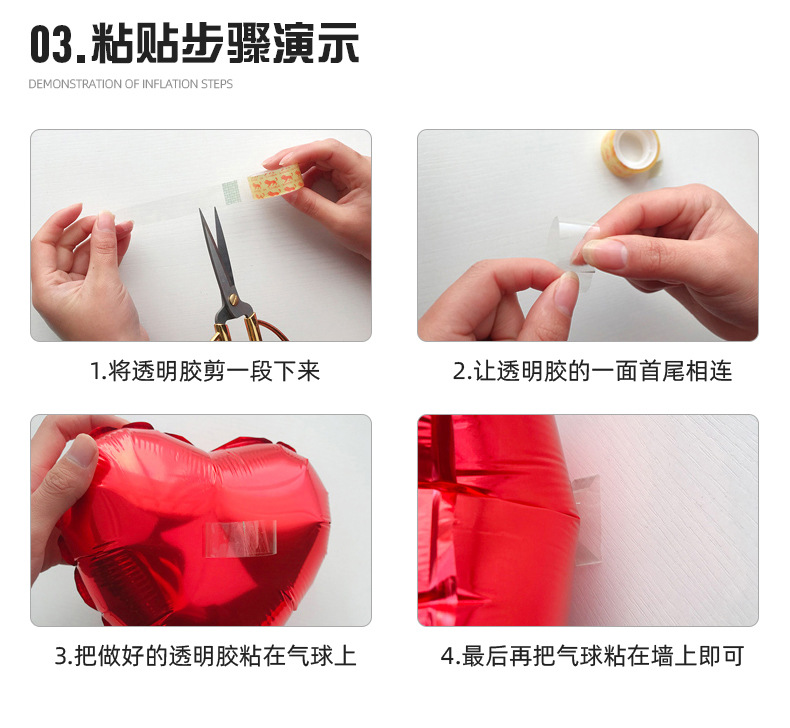 03.粘贴步骤演示

DEMONSTRATION OF INFLATION STEPS

1.将透明胶剪一段下来

2.让透明胶的一面首尾相连

3.把做好的透明胶粘在气球上

4.最后再把气球粘在墙上即可